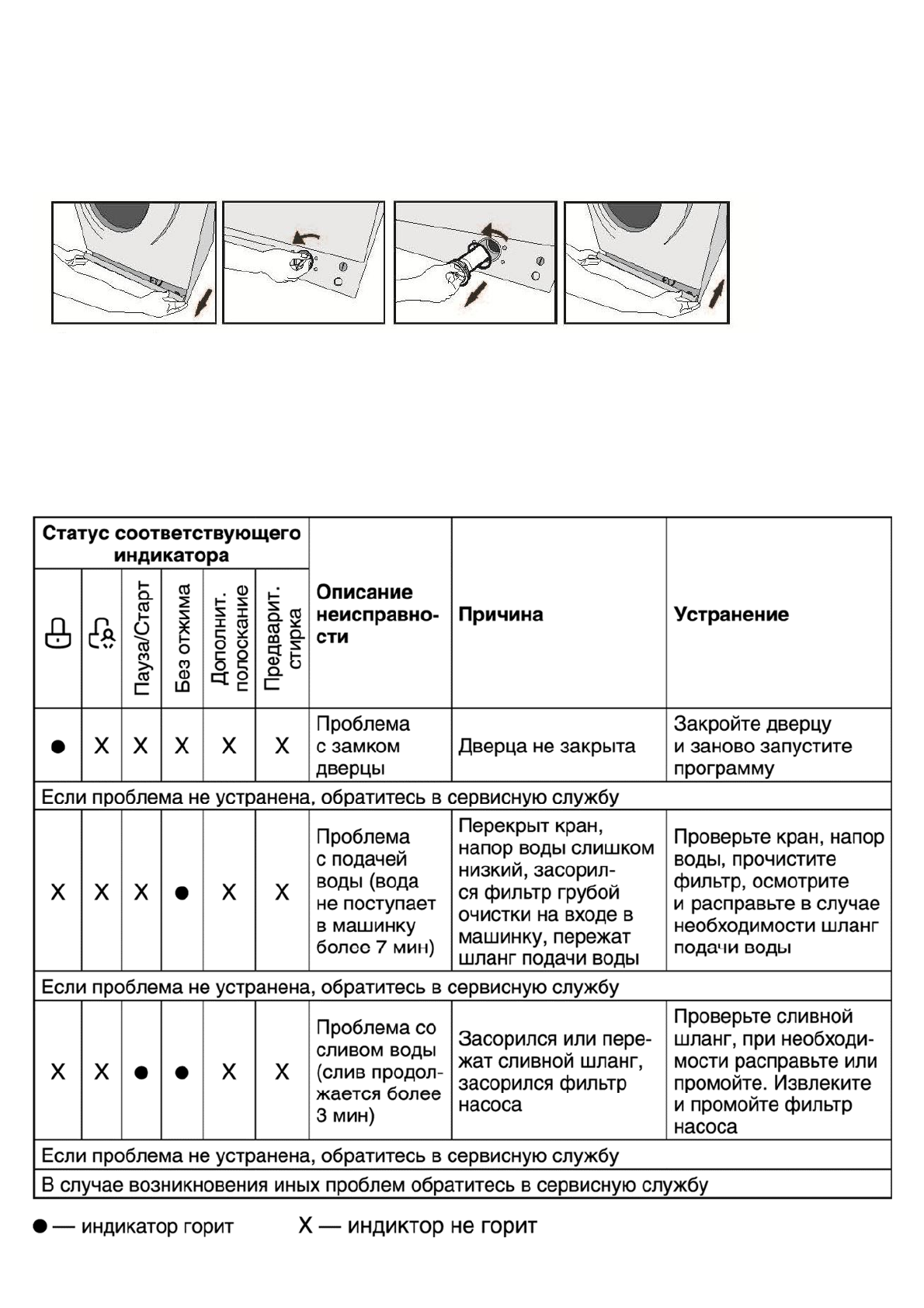 | Статус соответствующего индикатора | | | | | | Описание неисправности | Причина | Устранение |
|---|---|---|---|---|---|---|---|---|
| | | Пауза/Старт | Без отжима | Дополнит. полоскание | Предварит. стирка | | | |
| ● | X | X | X | X | X | Проблема с замком дверцы | Дверца не закрыта | Закройте дверцу и заново запустите программу |
| Если проблема не устранена, обратитесь в сервисную службу | | | | | | | | |
| X | X | X | ● | X | X | Проблема с подачей воды (вода не поступает в машинку более 7 мин) | Перекрыт кран, напор воды слишком низкий, засорился фильтр грубой очистки на входе в машинку, пережат шланг подачи воды | Проверьте кран, напор воды, прочистите фильтр, осмотрите и расправьте в случае необходимости шланг подачи воды |
| Если проблема не устранена, обратитесь в сервисную службу | | | | | | | | |
| X | X | ● | ● | X | X | Проблема со сливом воды (слив продолжается более 3 мин) | Засорился или пережат сливной шланг, засорился фильтр насоса | Проверьте сливной шланг, при необходимости расправьте или промойте. Извлеките и промойте фильтр насоса |
| Если проблема не устранена, обратитесь в сервисную службу | | | | | | | | |
| В случае возникновения иных проблем обратитесь в сервисную службу | | | | | | | | |

● — индикатор горит X — индиктор не горит