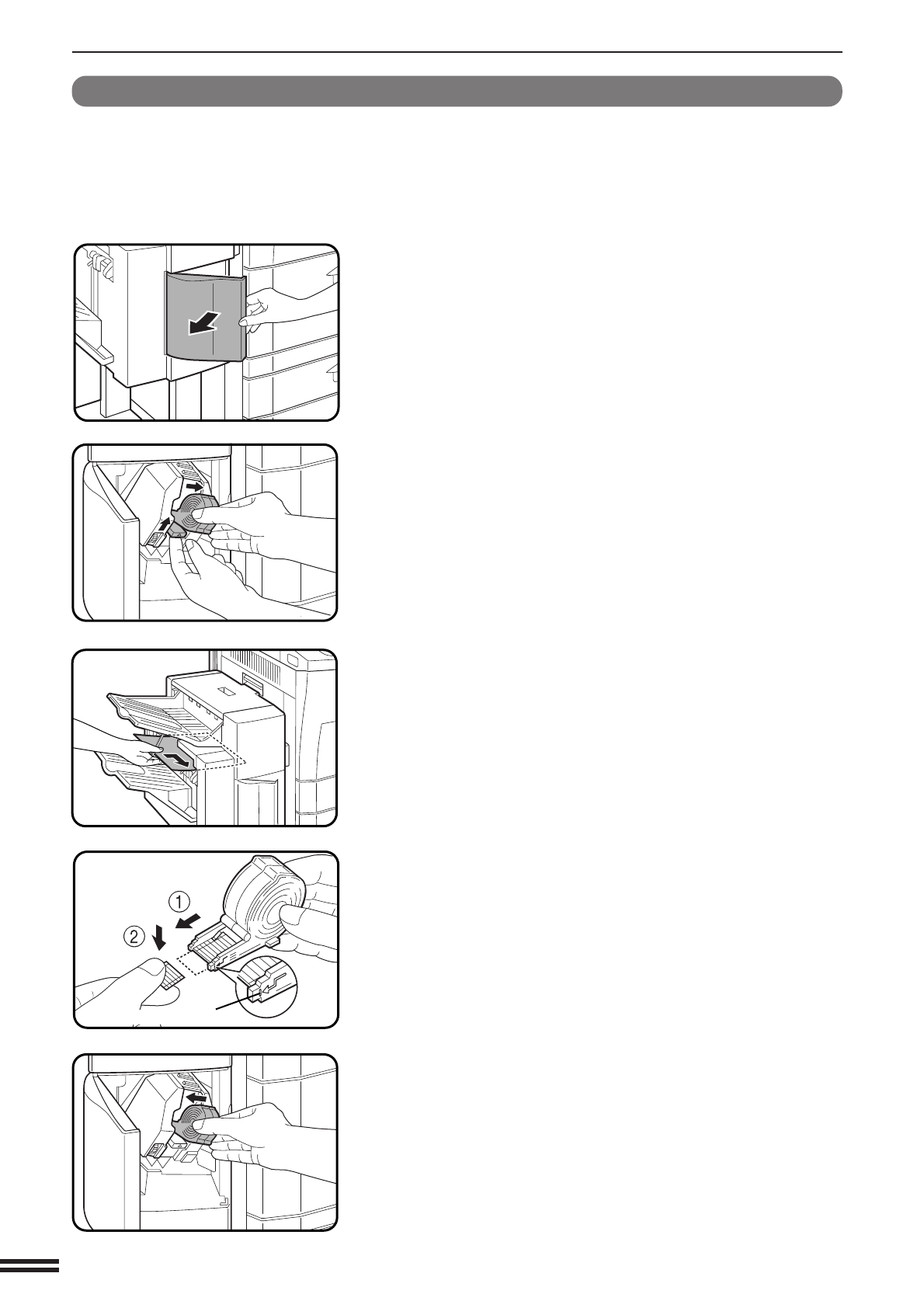 ①
②