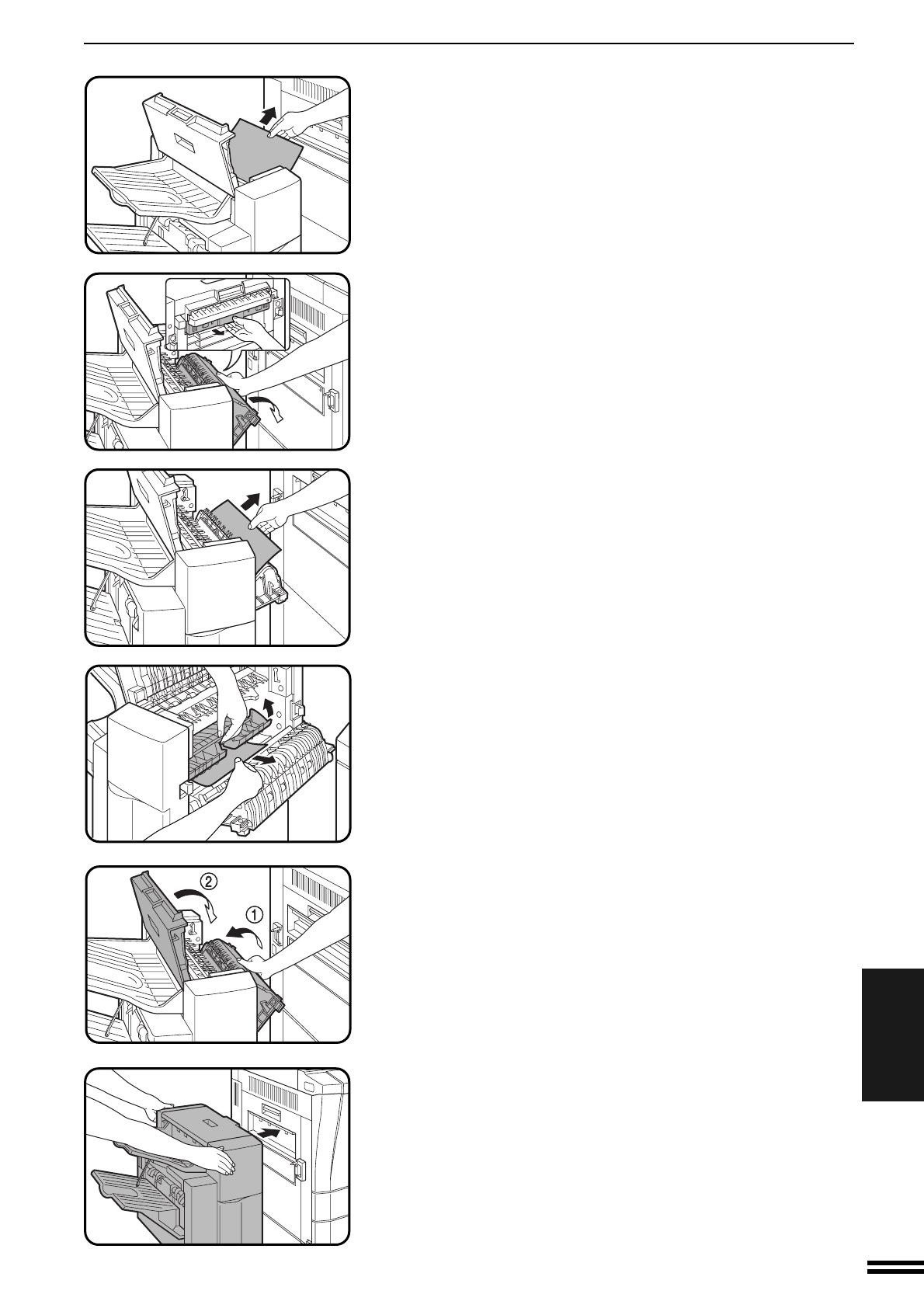 ②

①