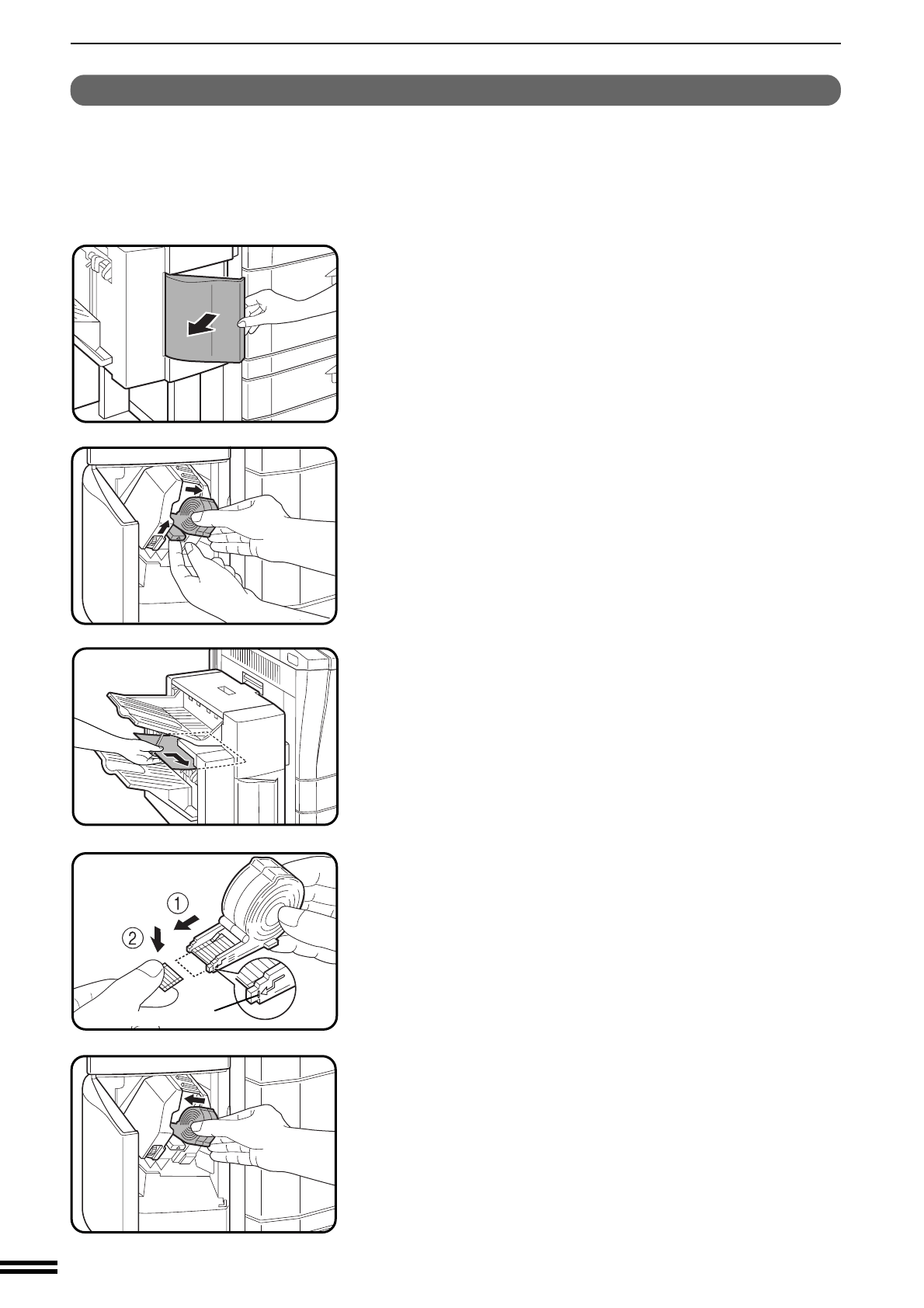 ①

②