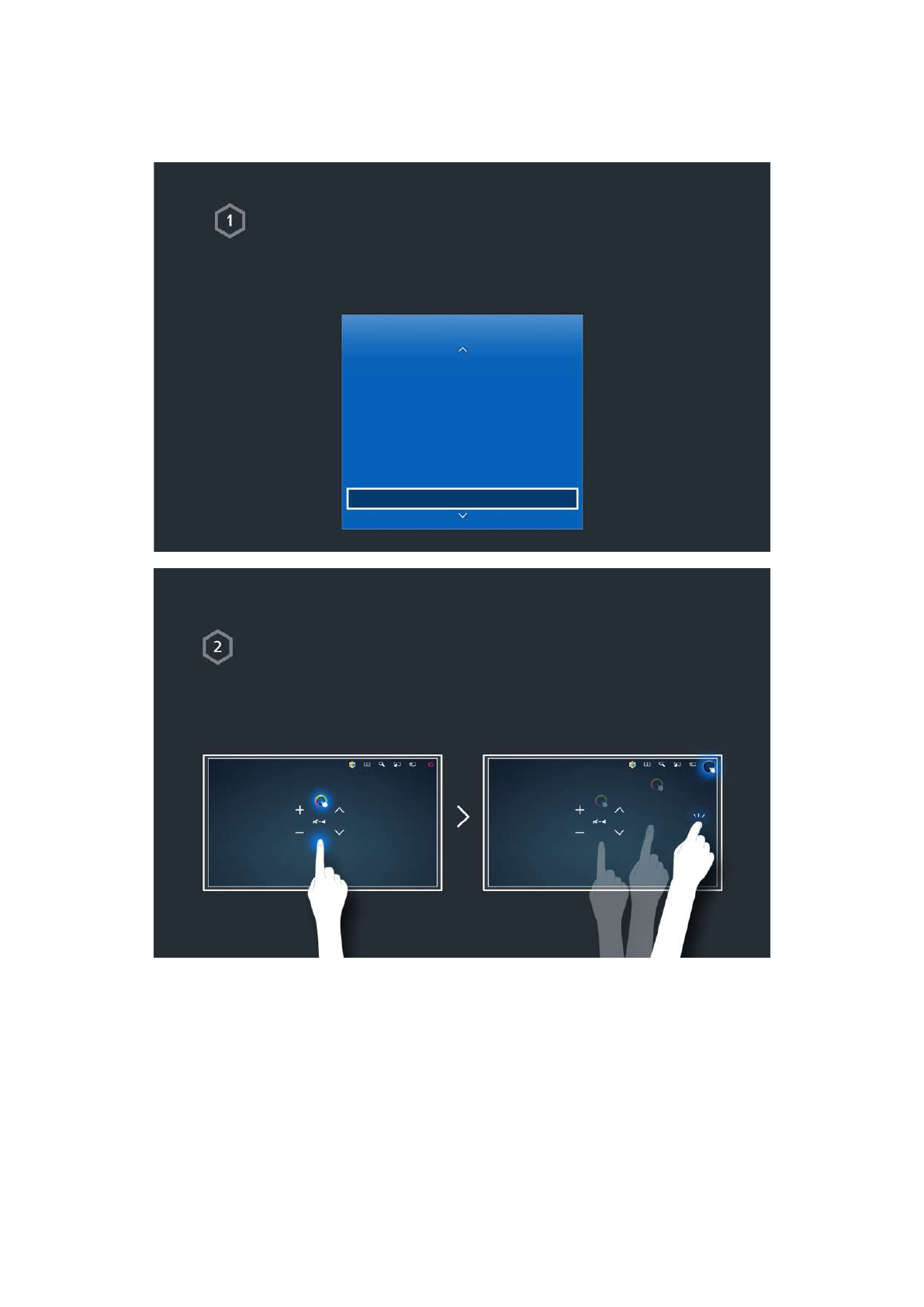 1

2