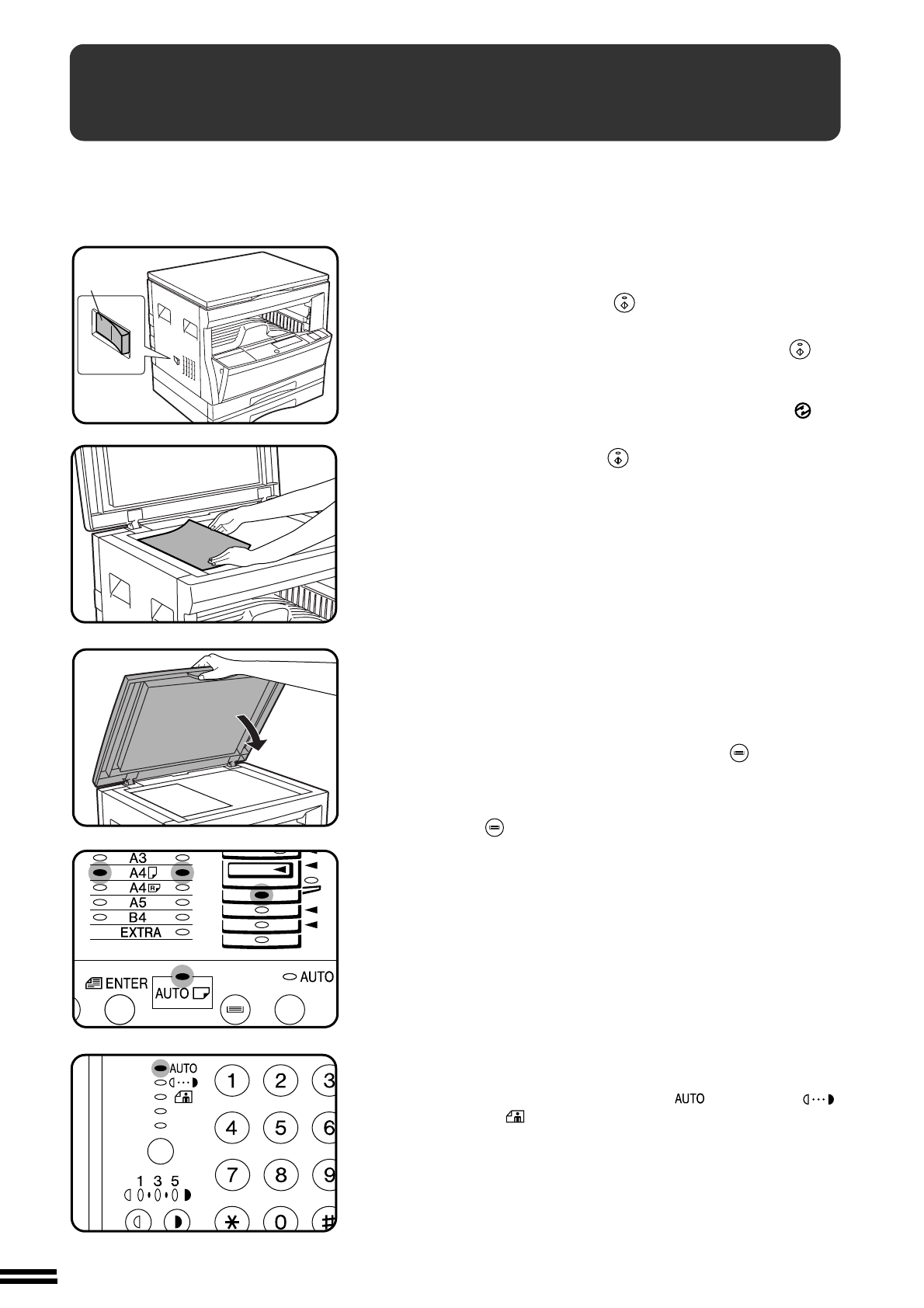 A3
A4
A4
A5
B4
EXTRA
ENTER
AUTO
AUTO

AUTO
1
2
3
4
5
6
7
8
9
0
1 3 5

AUTO