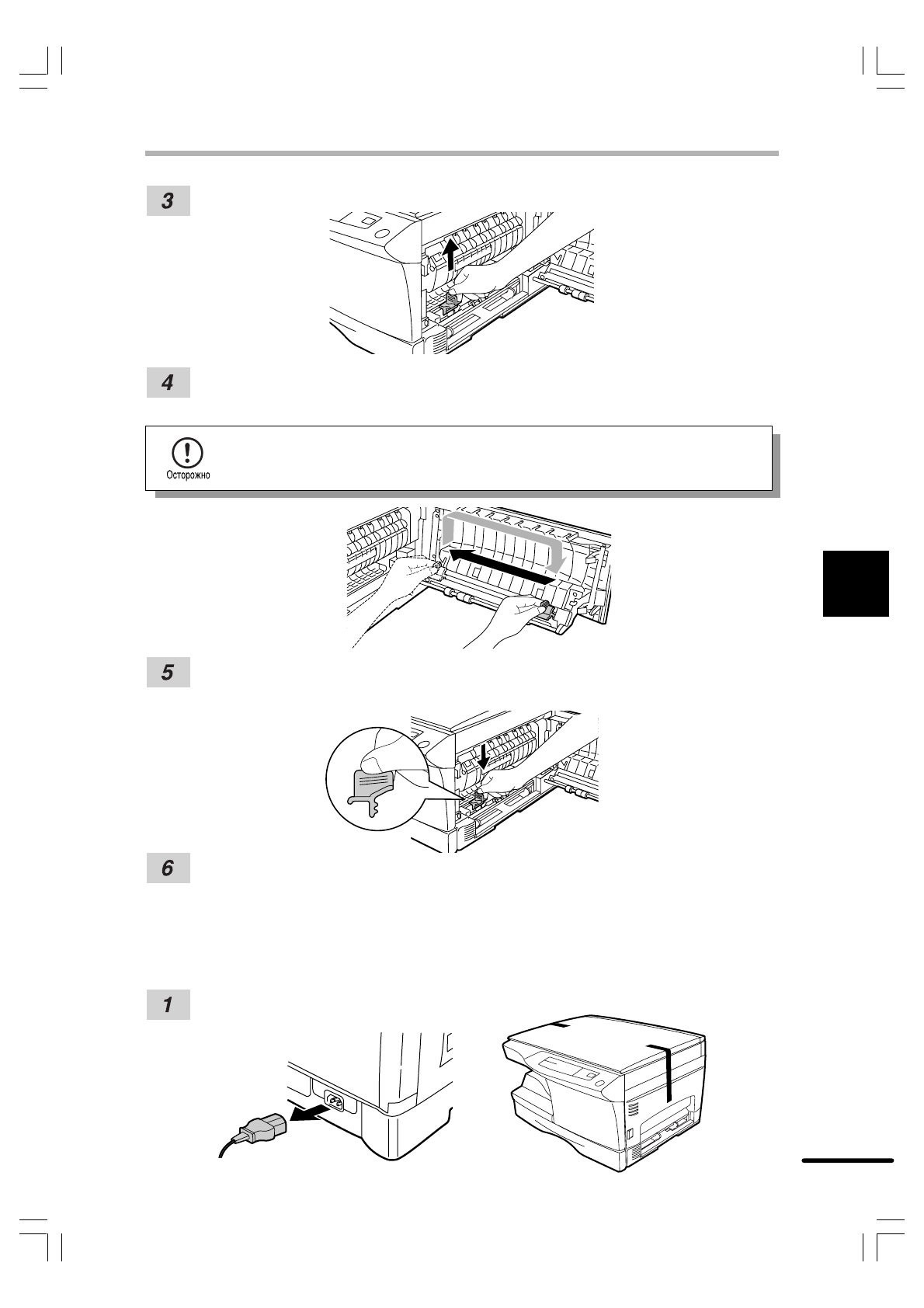 3

4

Осторожно

5

6

1