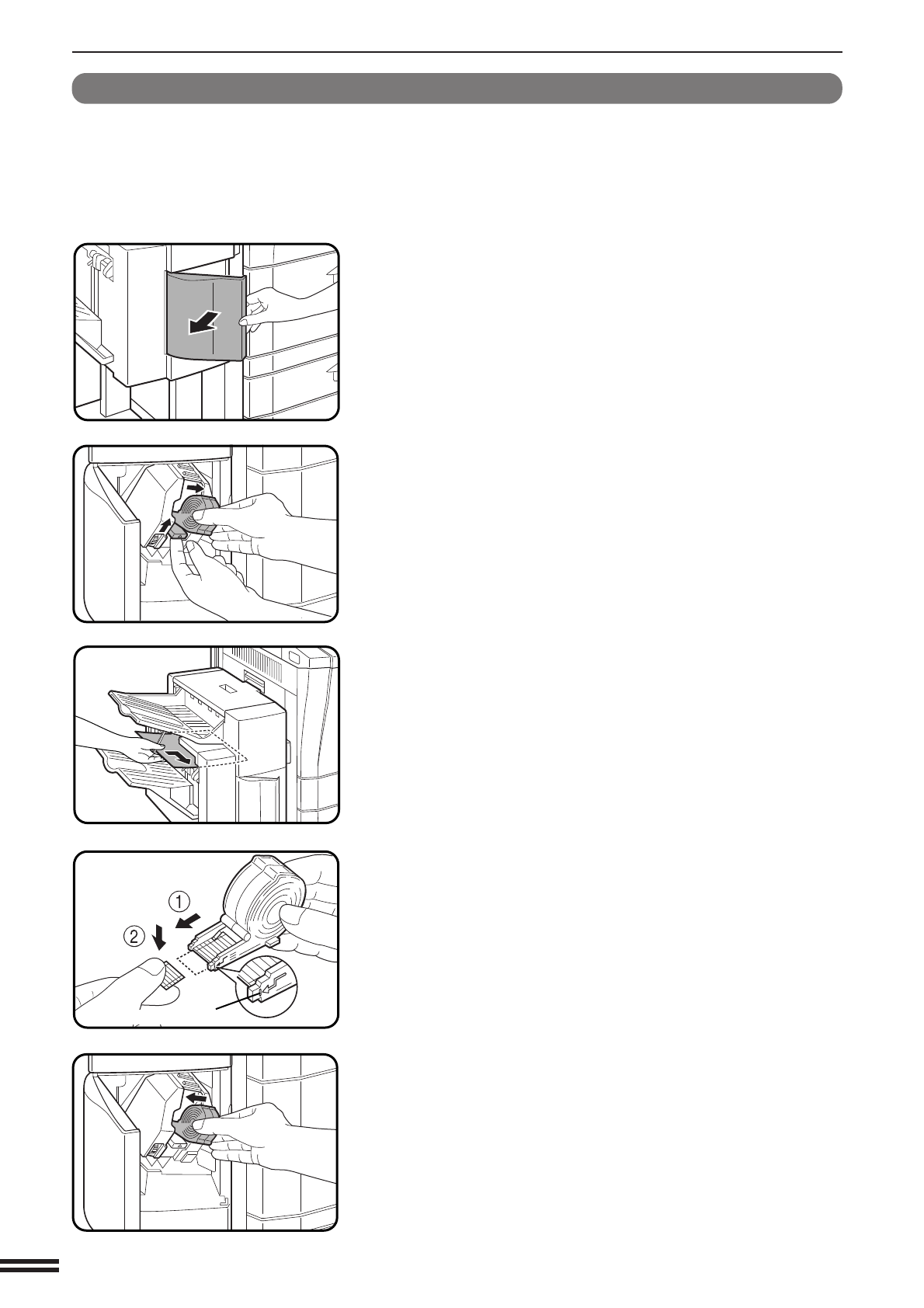 ①

②