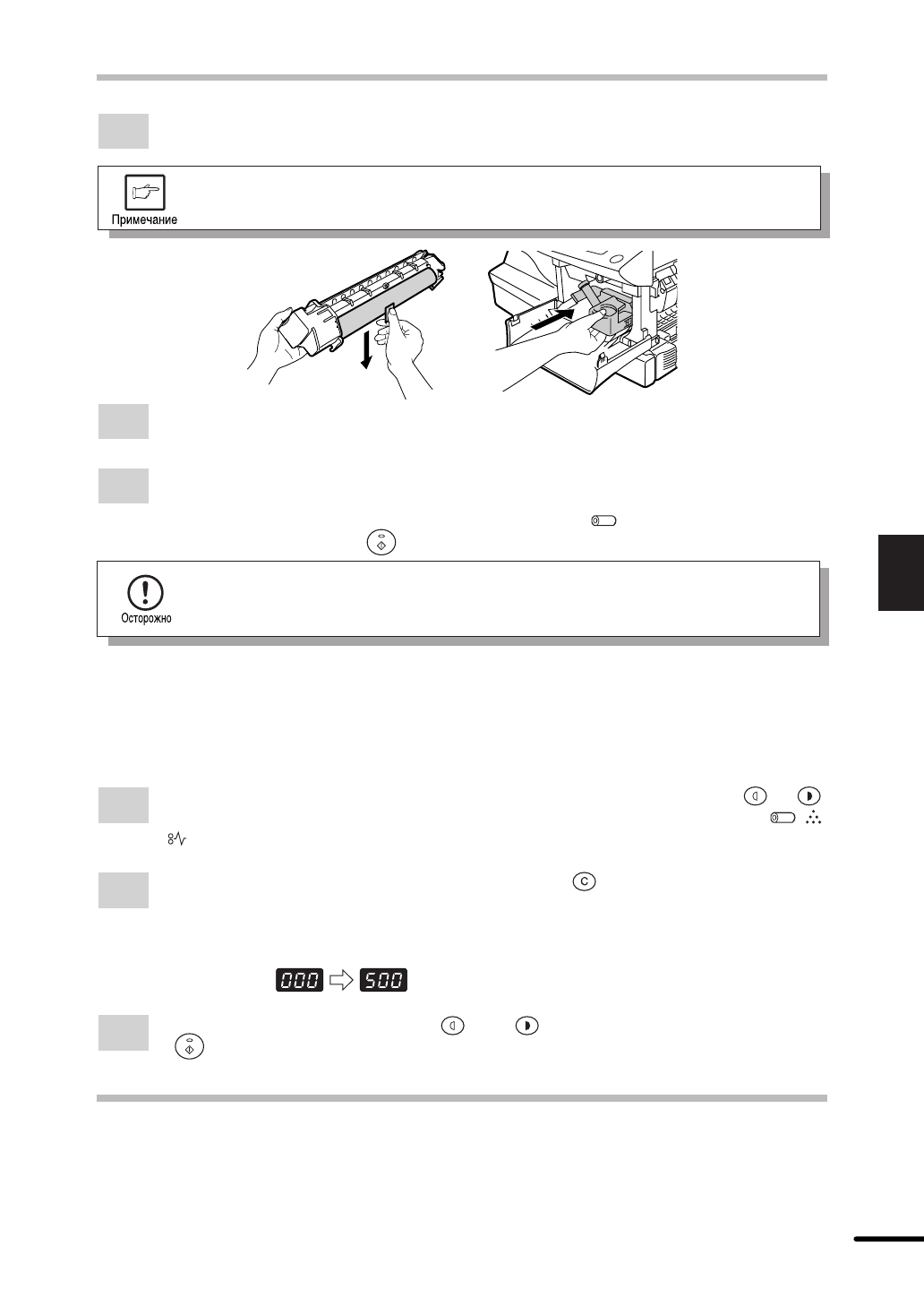 Примечание

Осторожно

000

500