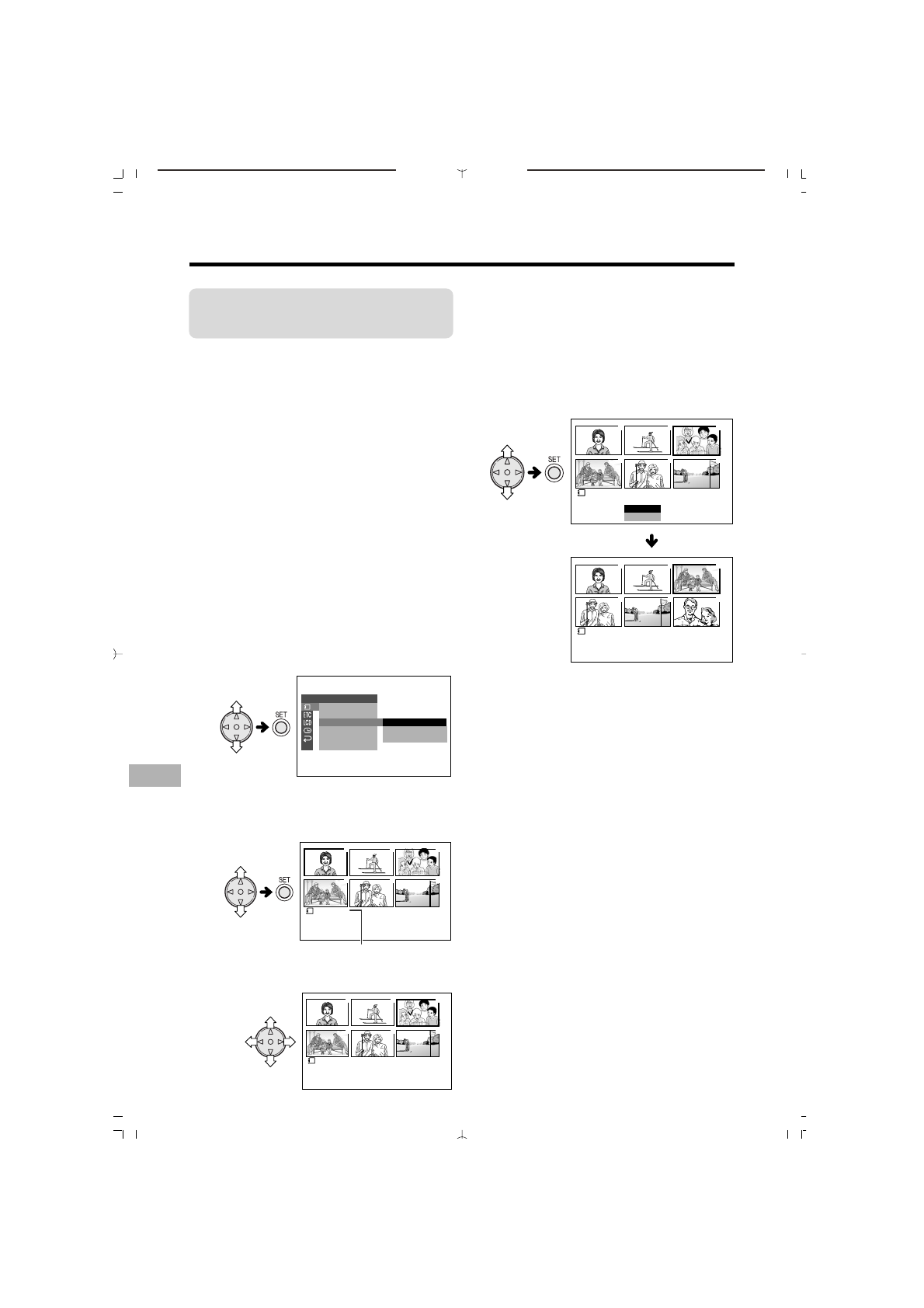 SET

ETC
LCD

SET

SET