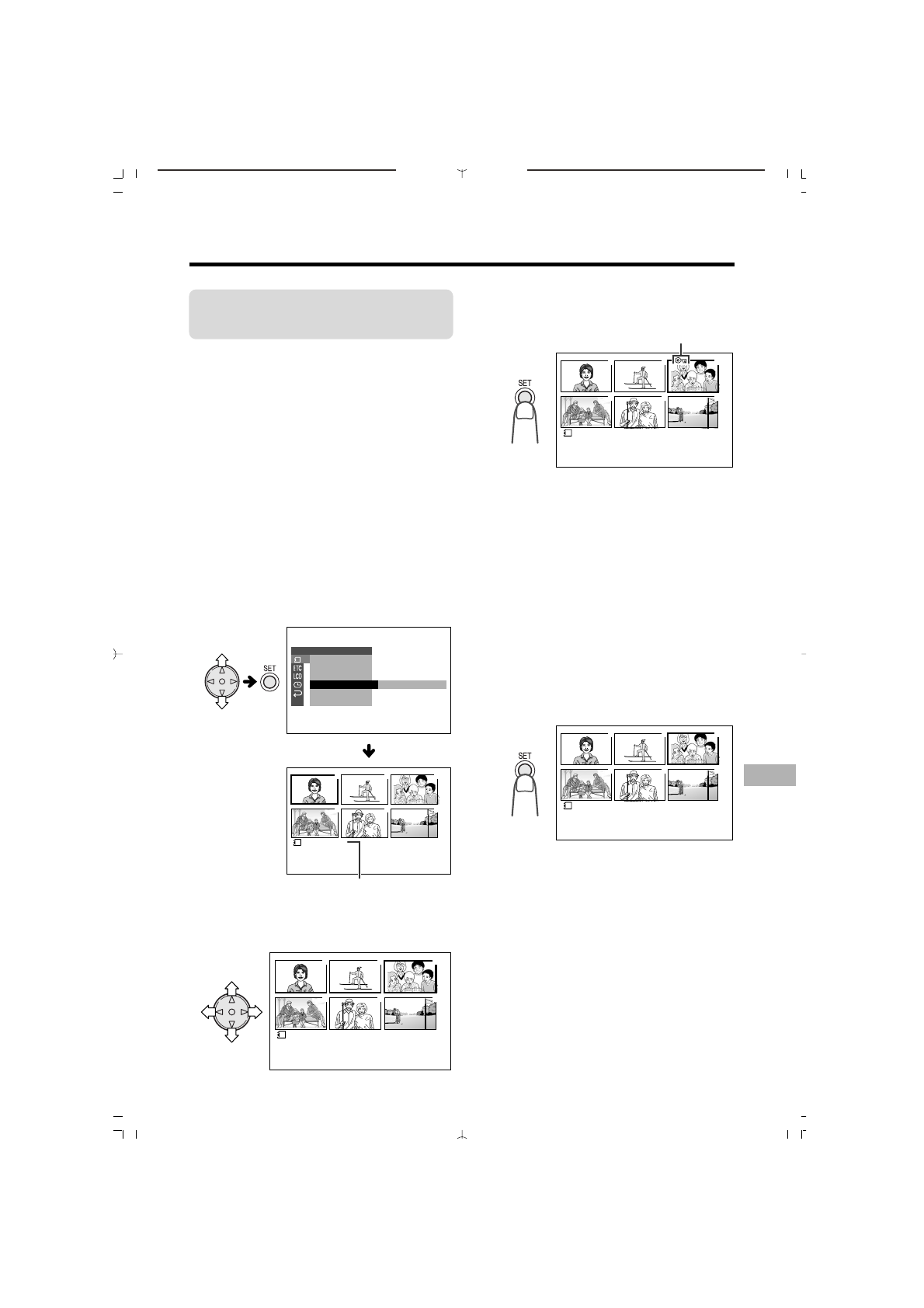 SET

ETC
LCD

SET

SET