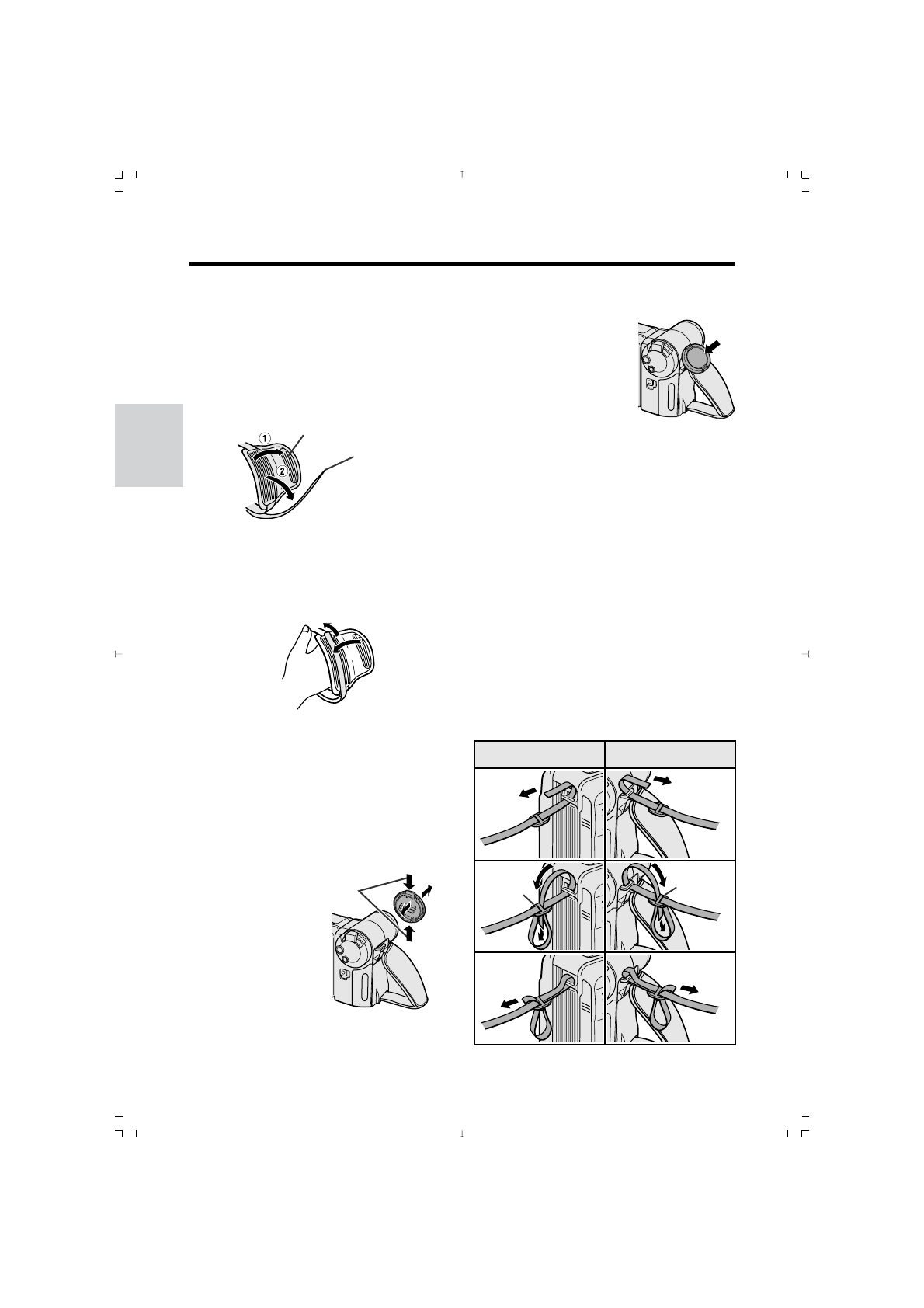 ①

②