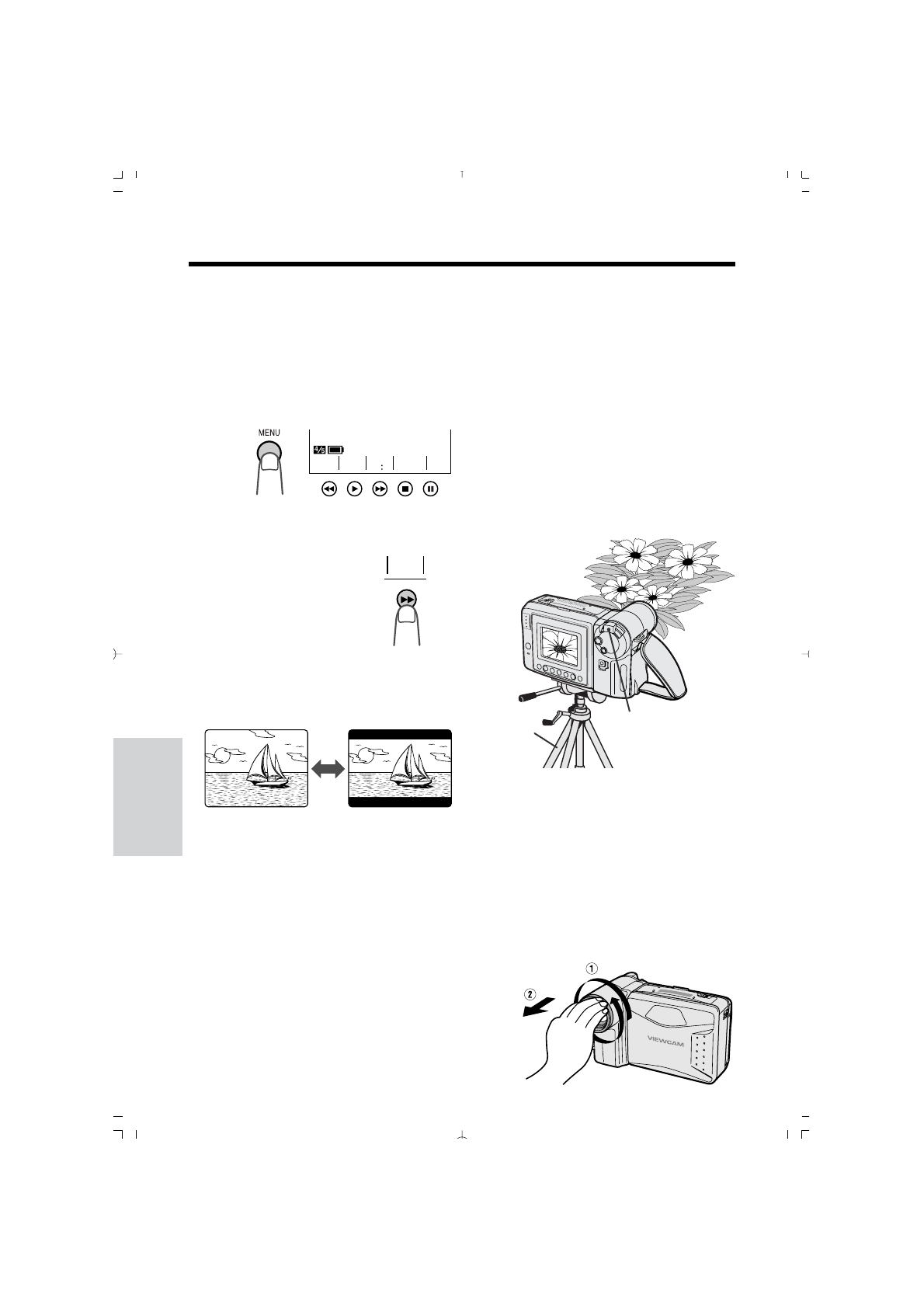 MENU

①

②

VIEWCAM