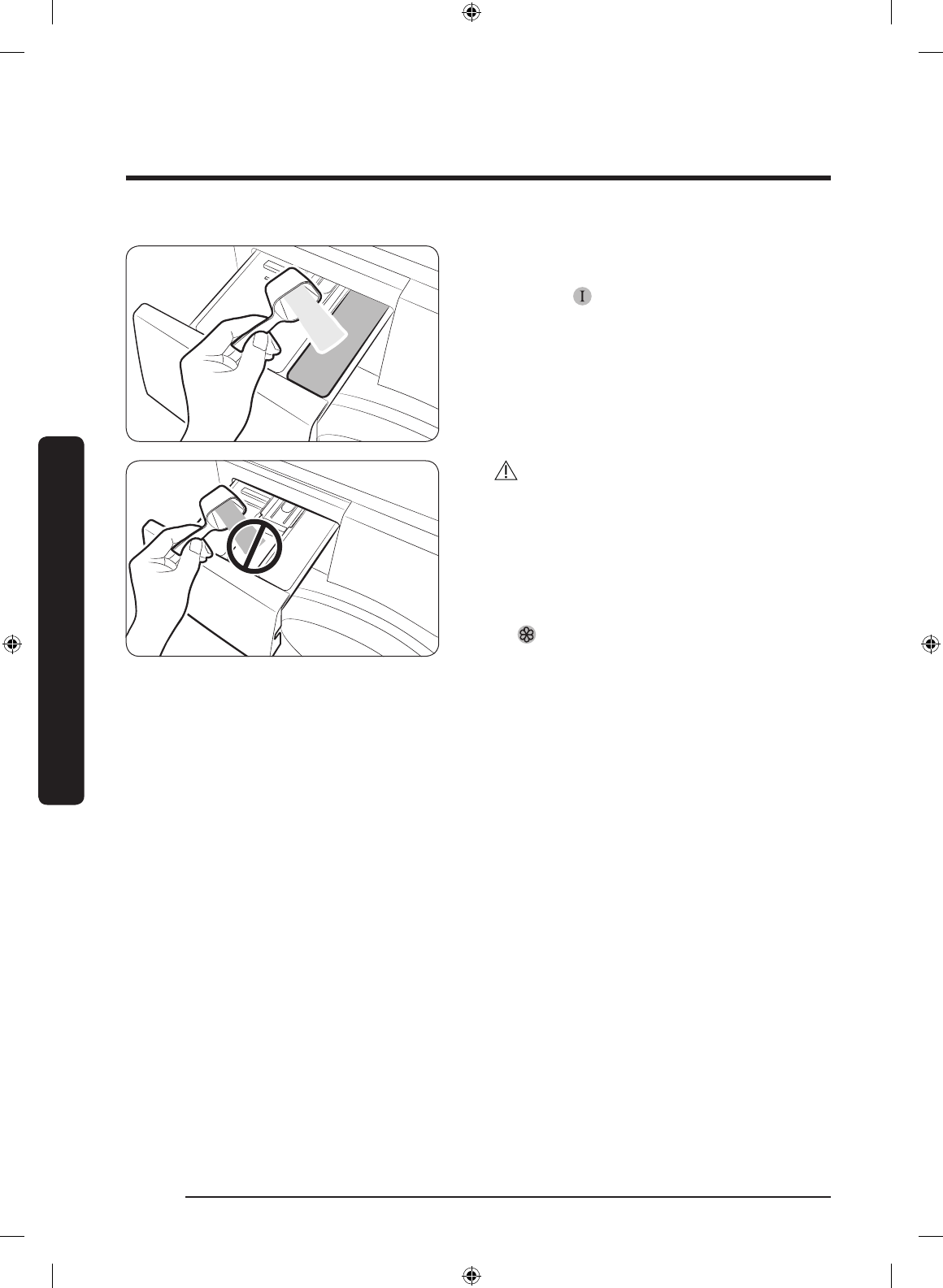 I