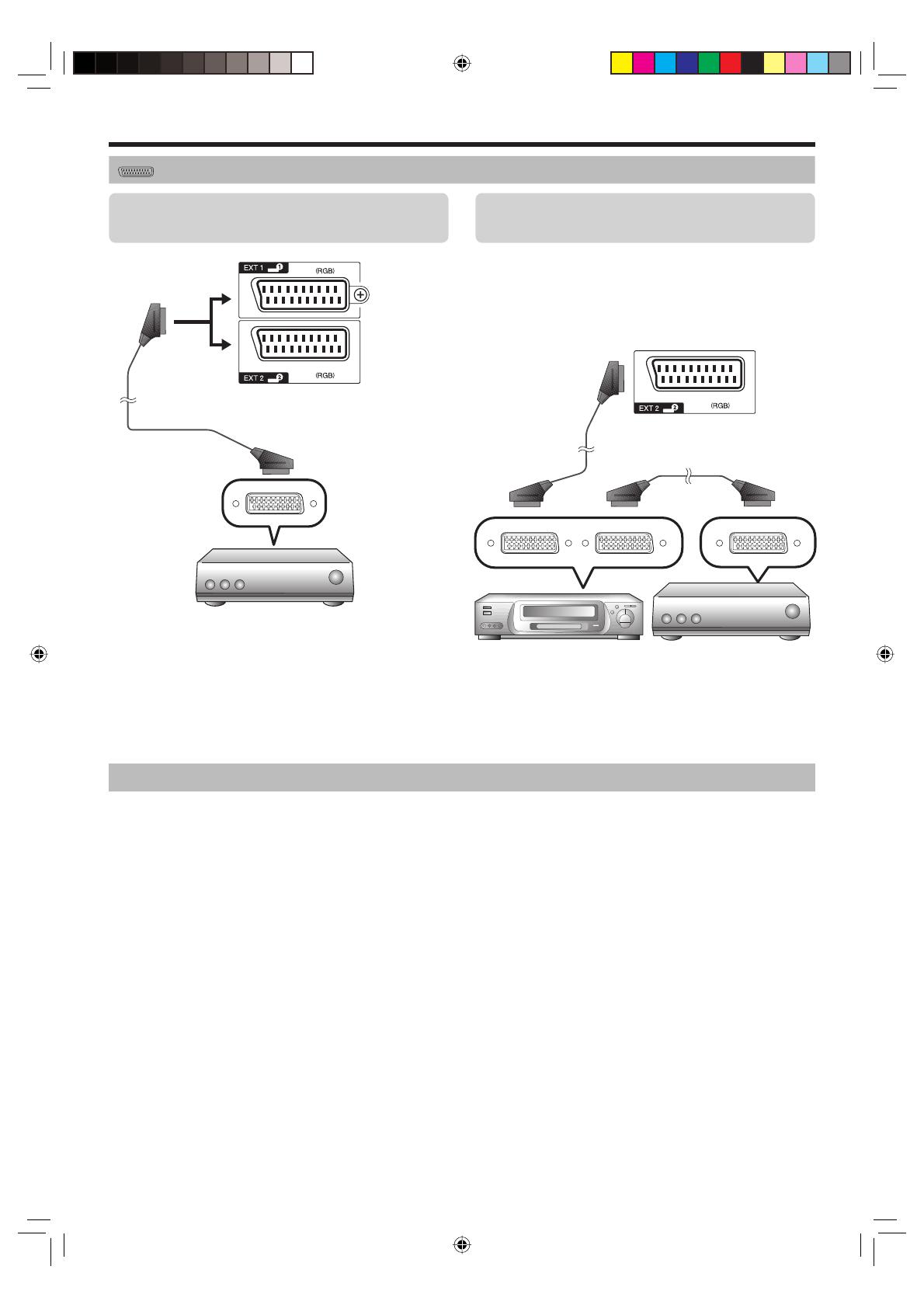 EXT 1 (RGB)

EXT 2 (RGB)

EXT 2 (RGB)