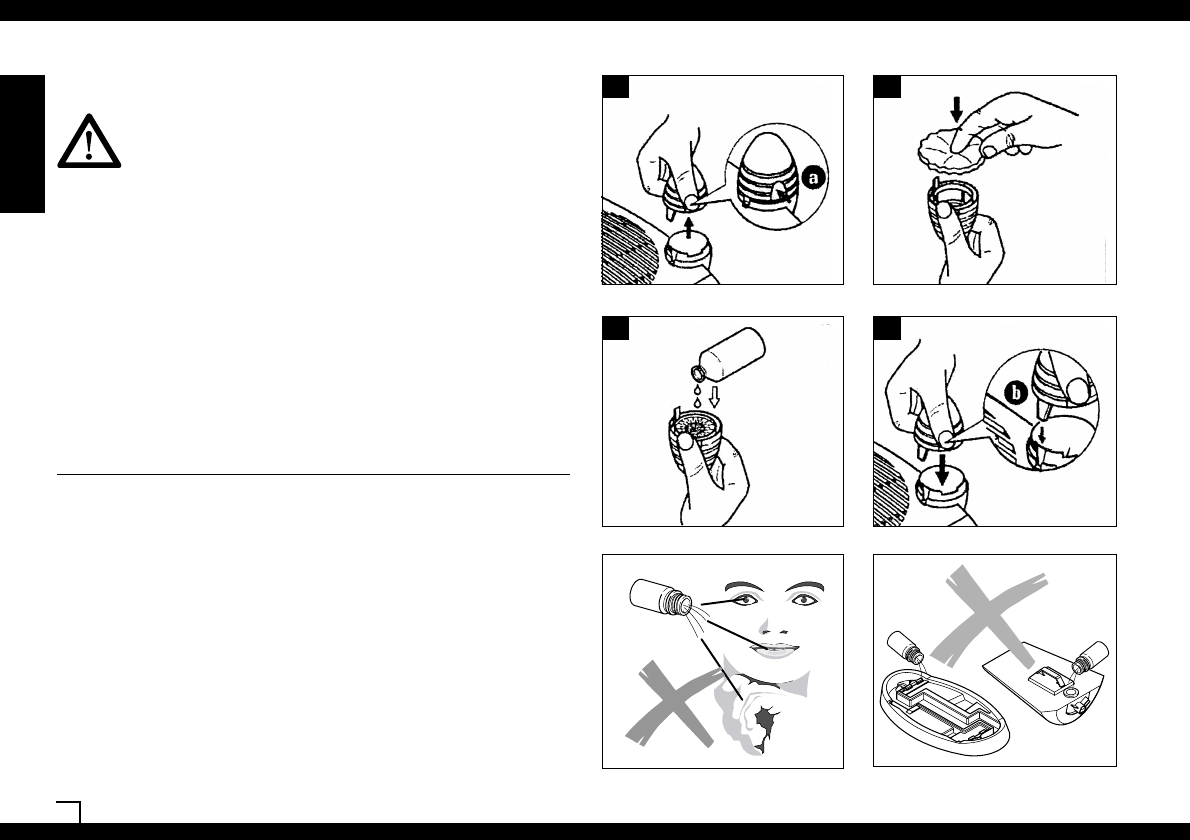 a

b