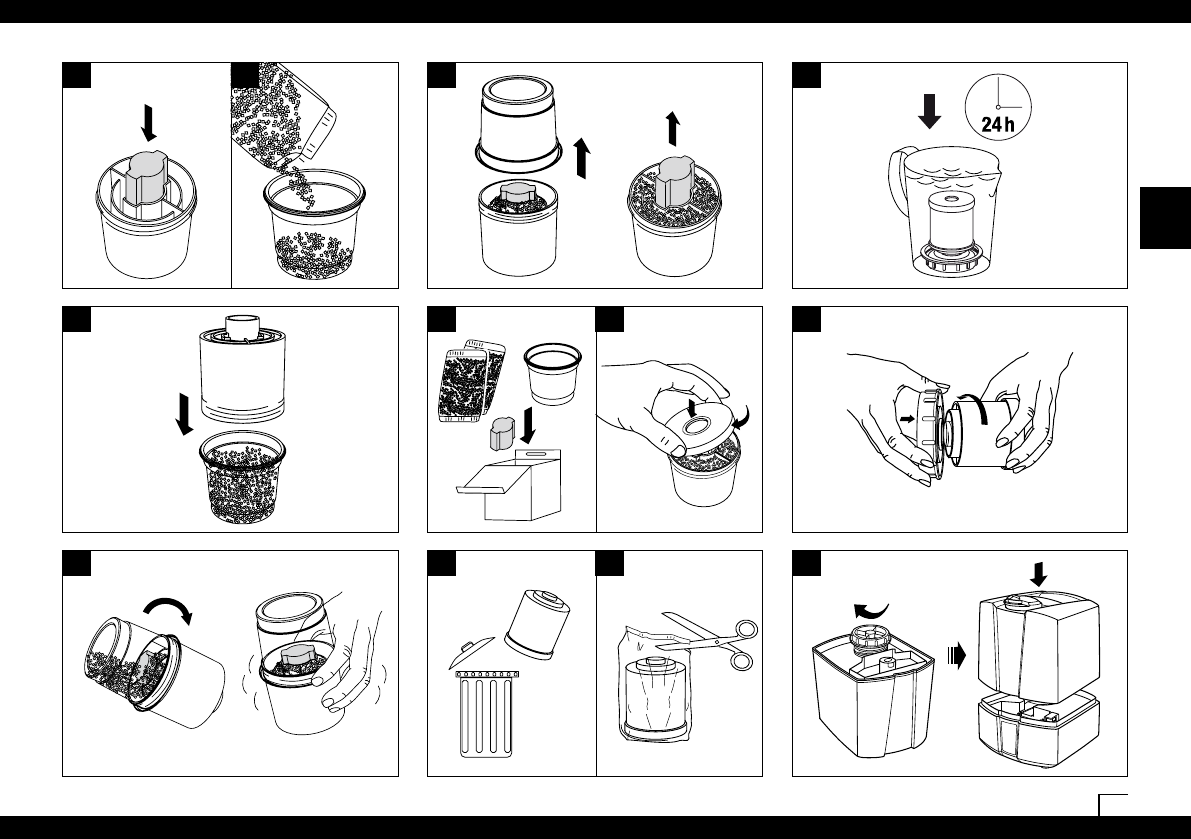 24 h