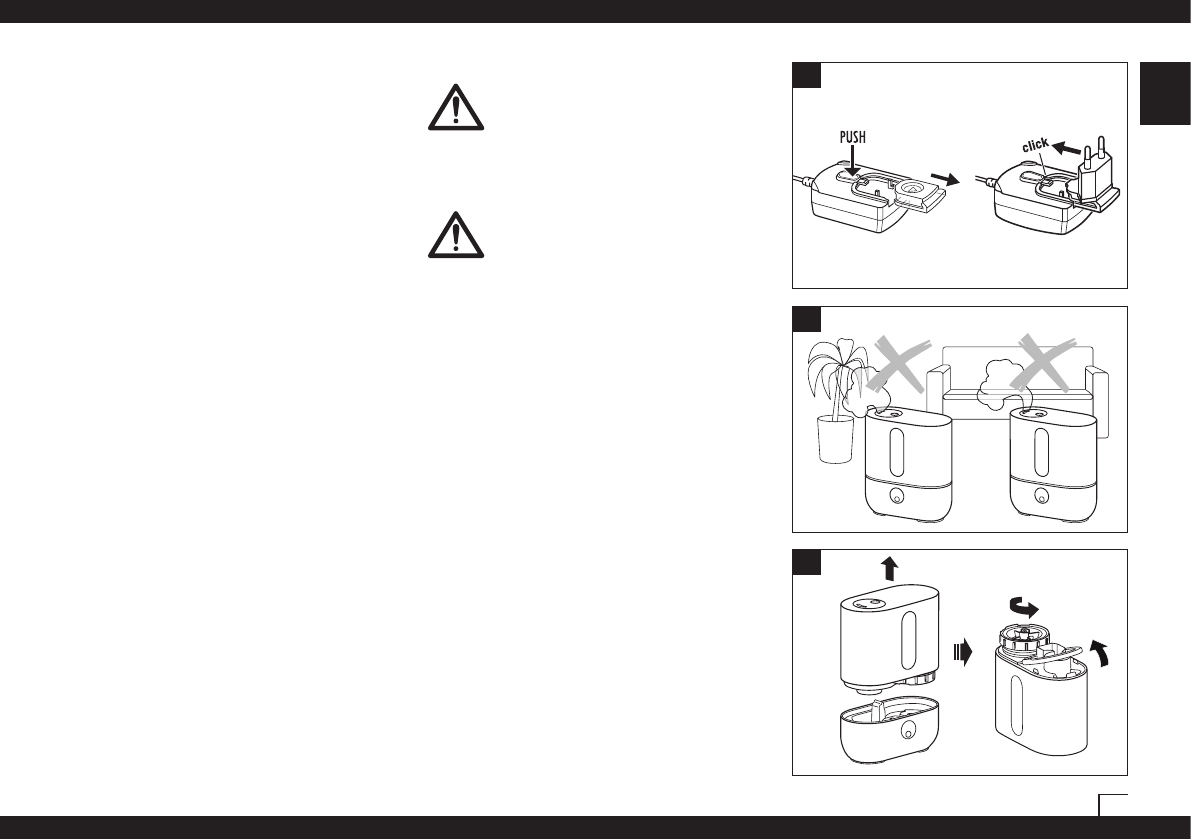 PUSH

click