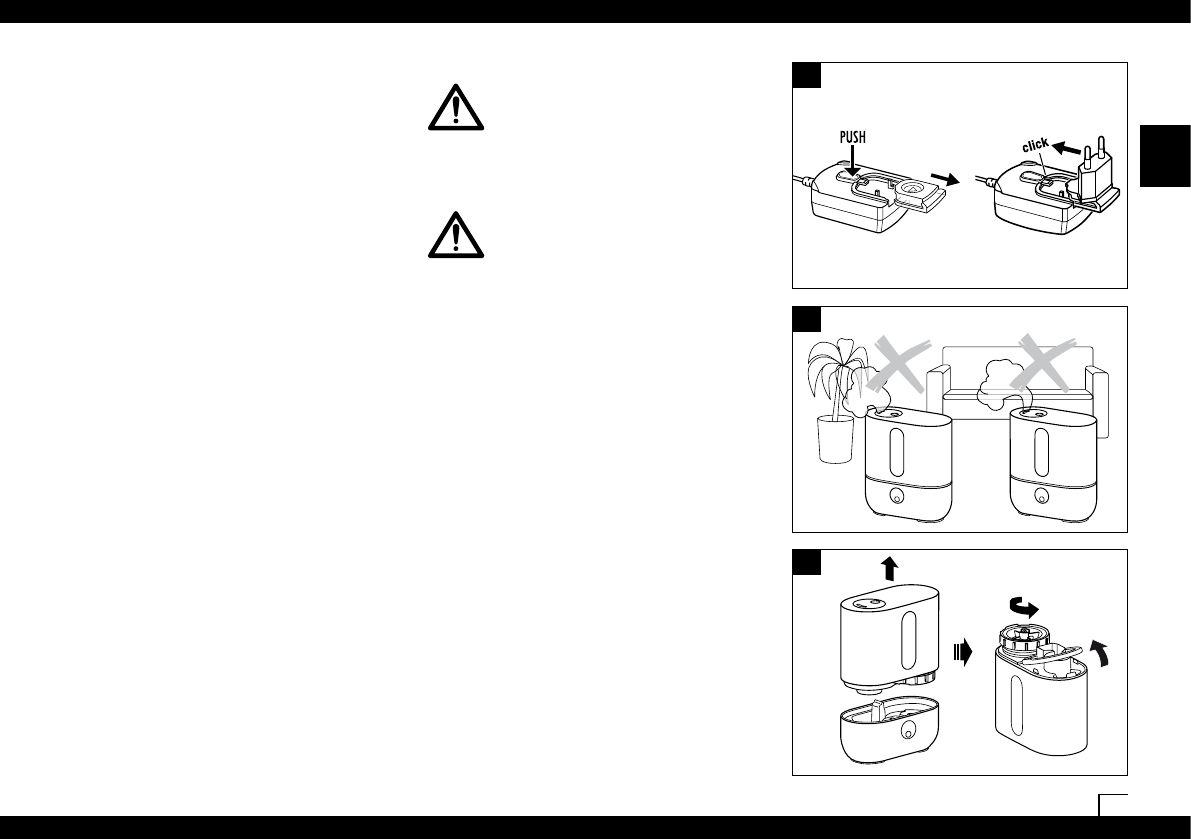 PUSH

click