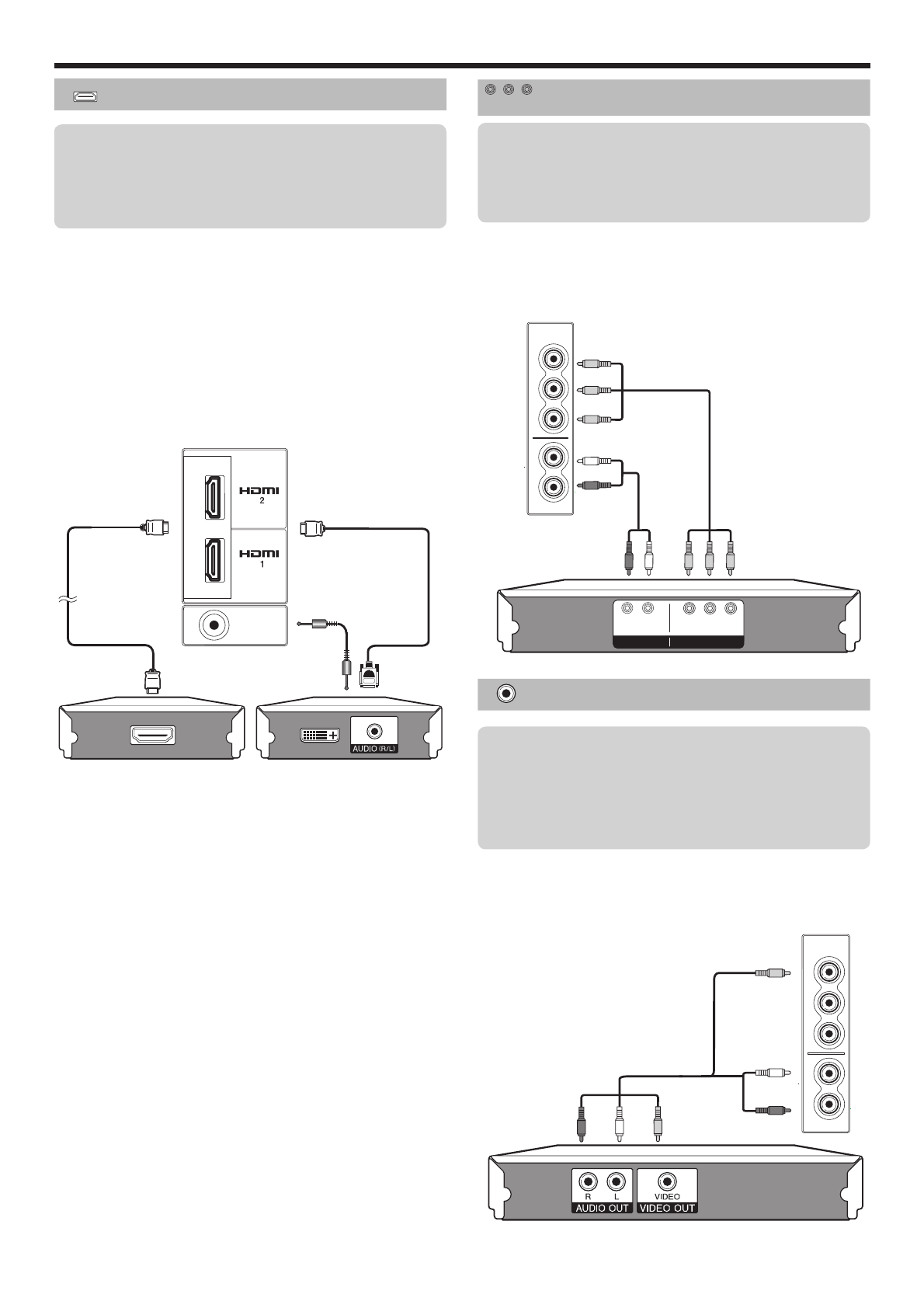 HDMI
2

HDMI
1

AUDIO (R/L)

R
L
AUDIO OUT
VIDEO
VIDEO OUT