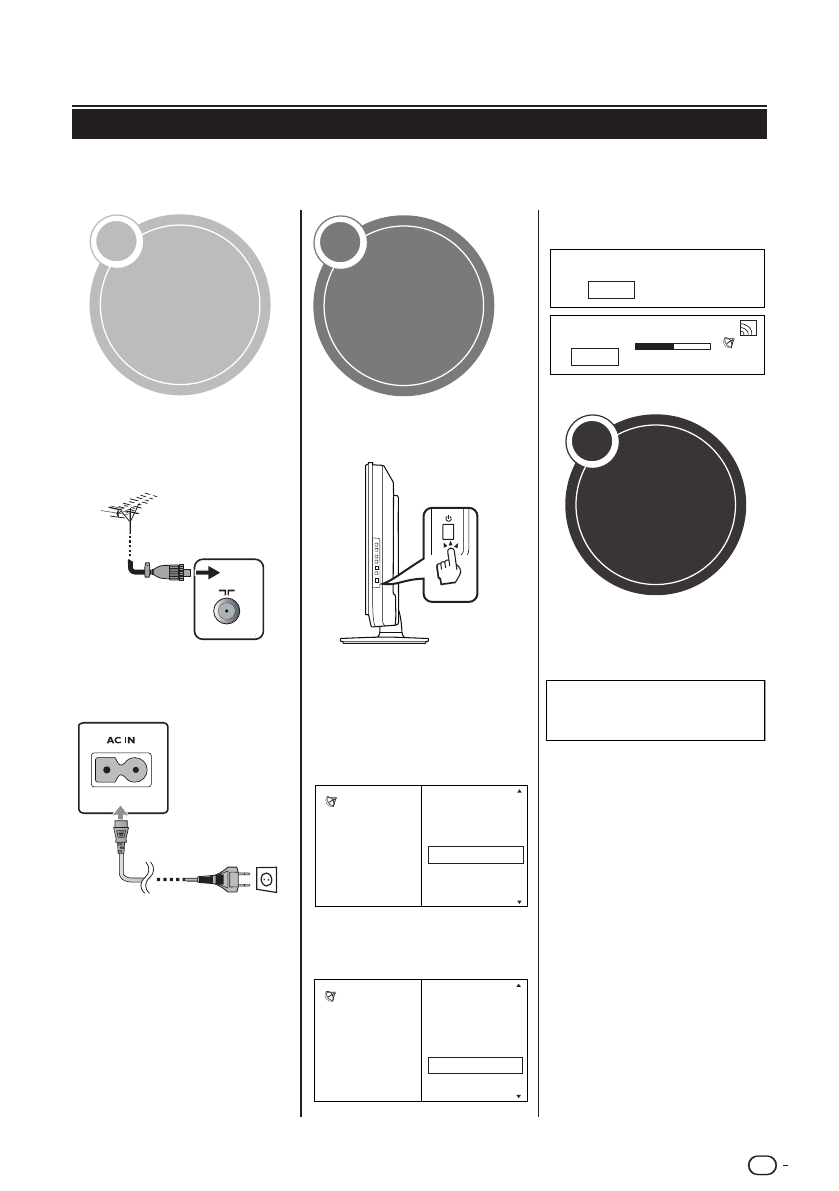 AC IN