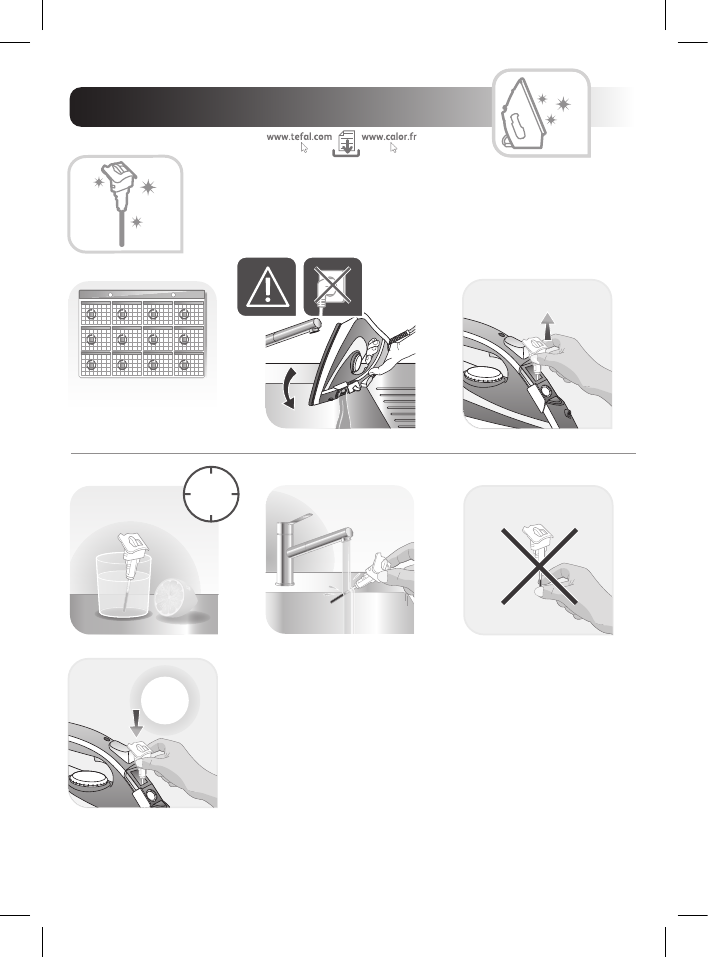 www.tefal.com www.calor.fr