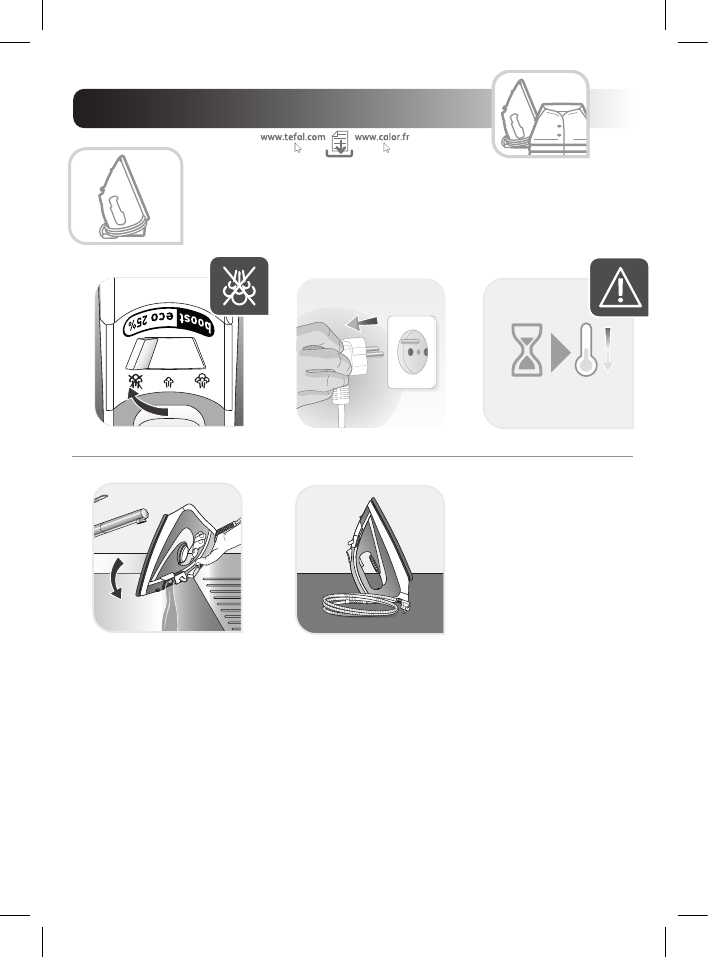 www.tefal.com www.calor.fr

boost eco 25%