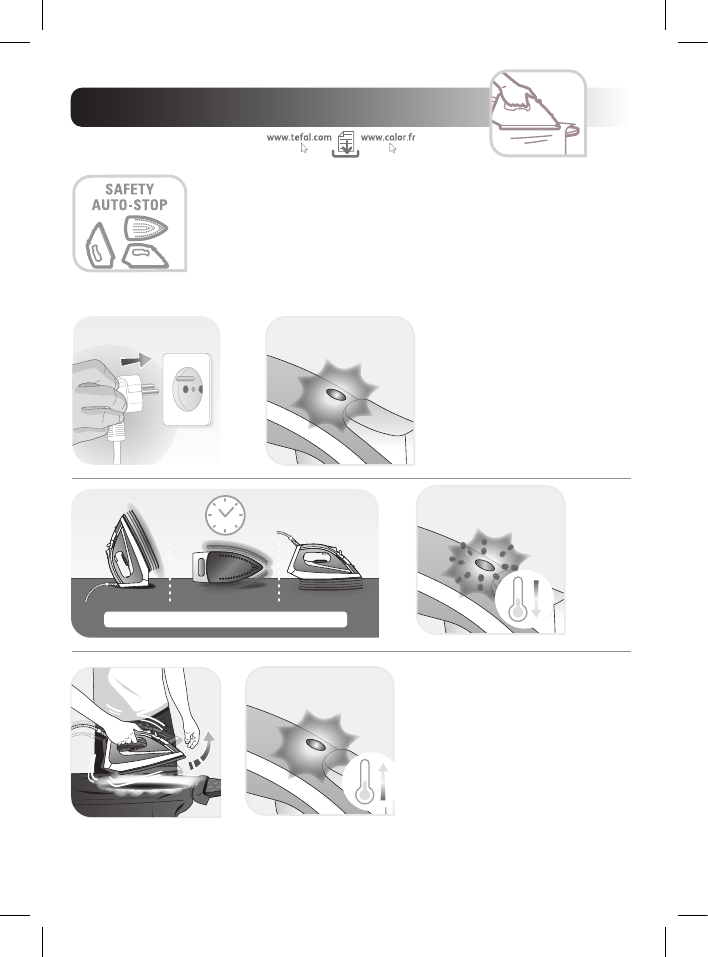 www.tefal.com www.calor.fr

SAFETY AUTO-STOP