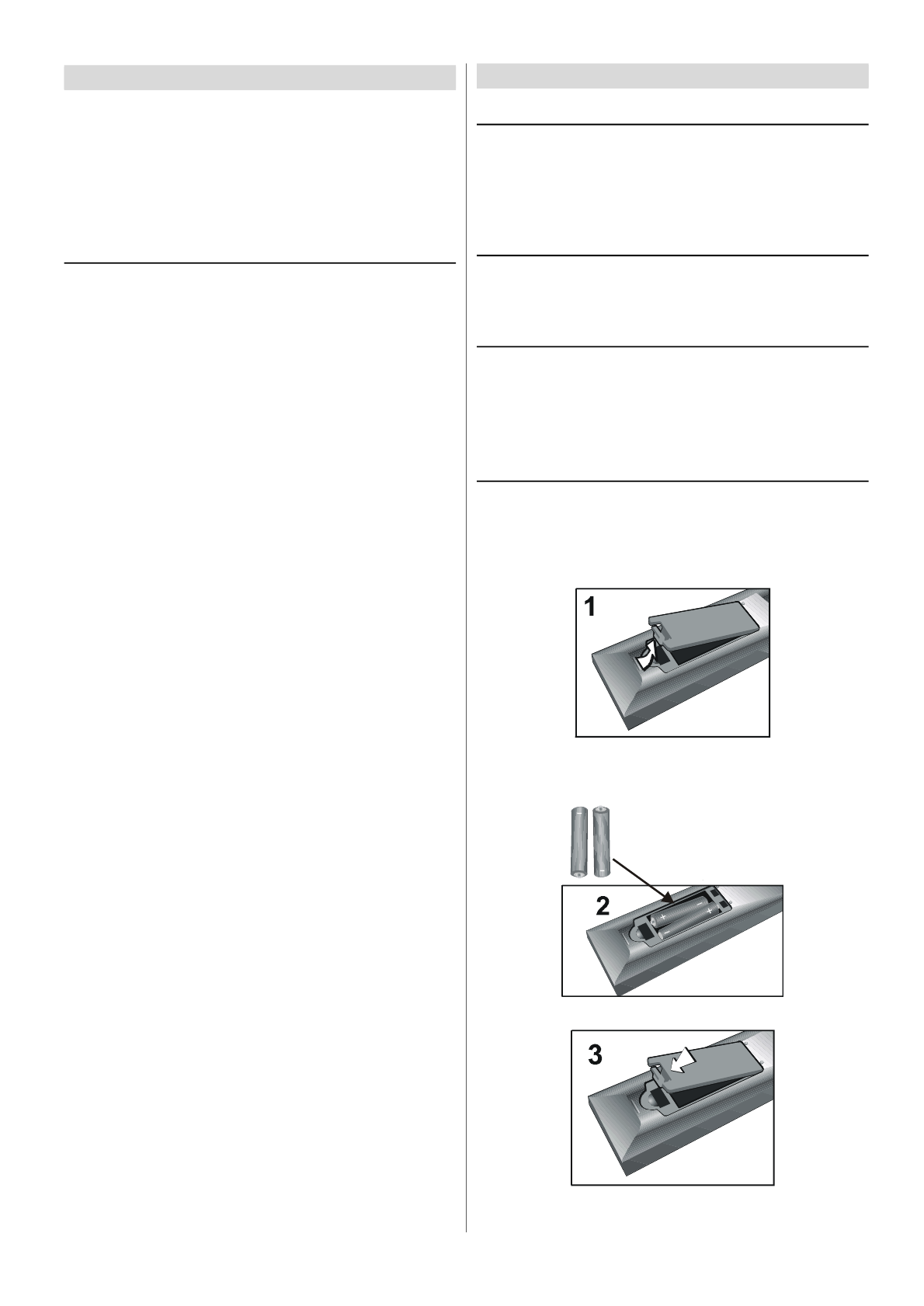 1

2

3