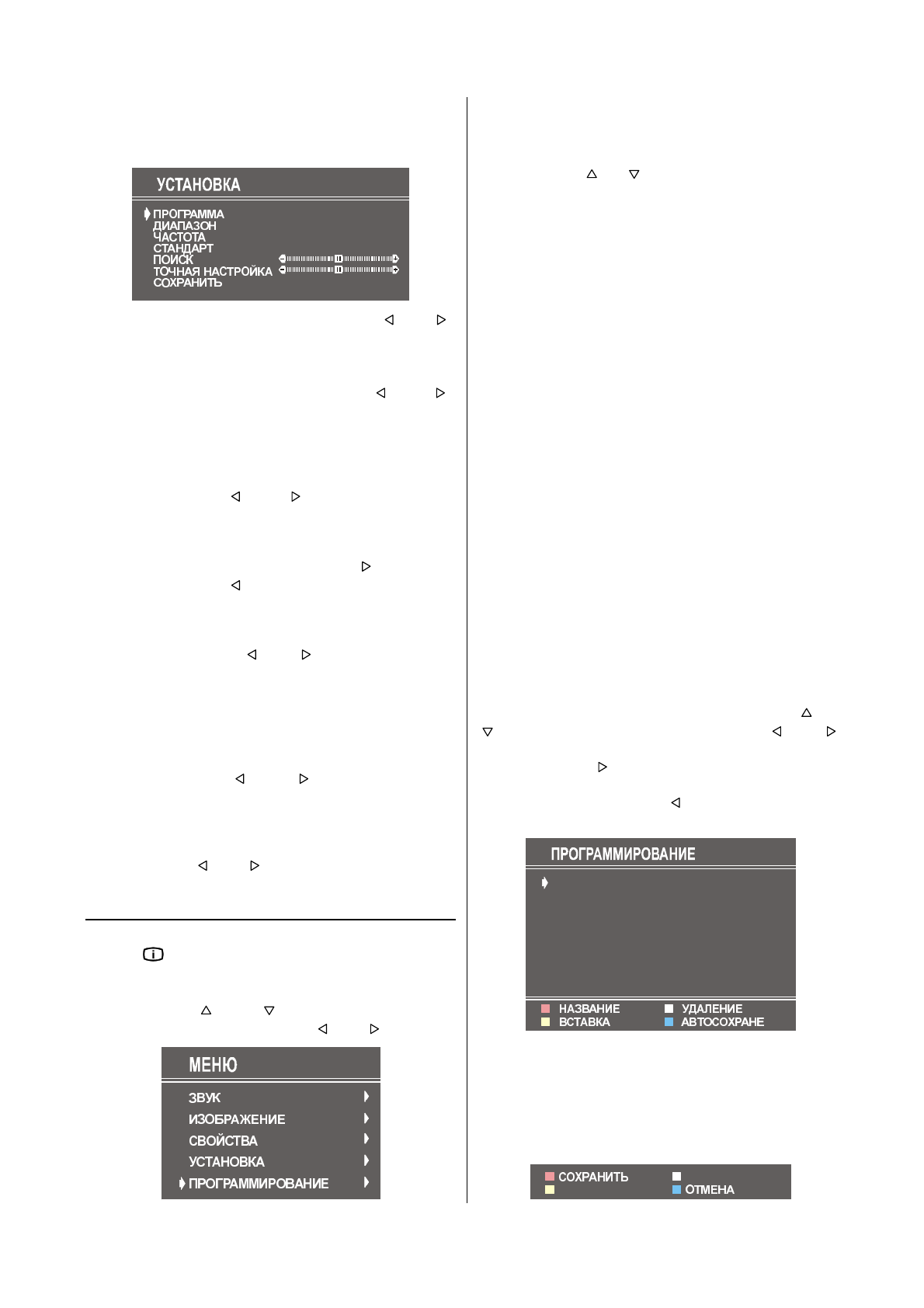 УСТАНОВКА

ПРОГРАММА
ДИАПАЗОН
ЧАСТОТА
СТАНДАРТ
ПОИСК
ТОЧНАЯ НАСТРОЙКА
СОХРАНИТЬ

МЕНЮ

ЗВУК
ИЗОБРАЖЕНИЕ
СВОЙСТВА
УСТАНОВКА
ПРОГРАММИРОВАНИЕ

ПРОГРАММИРОВАНИЕ

НАЗВАНИЕ
УДАЛЕНИЕ
ВСТАВКА
АВТОСОХРАНЕ

СОХРАНИТЬ
ОТМЕНА