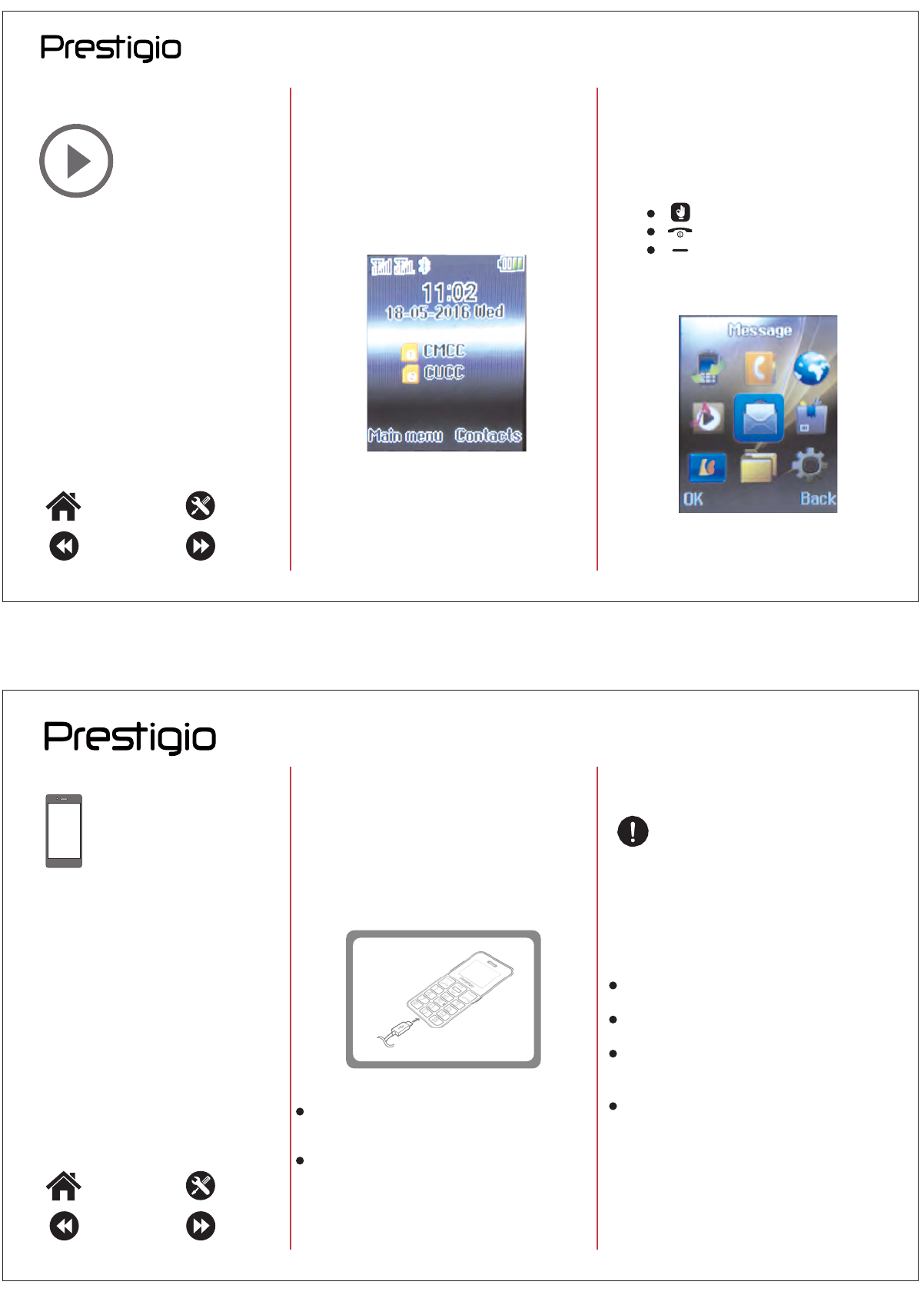 Prestigio

11:02
18-05-2016 Wed
CMCC
CUCC
Main menu Contacts

Message
OK Back

Prestigio