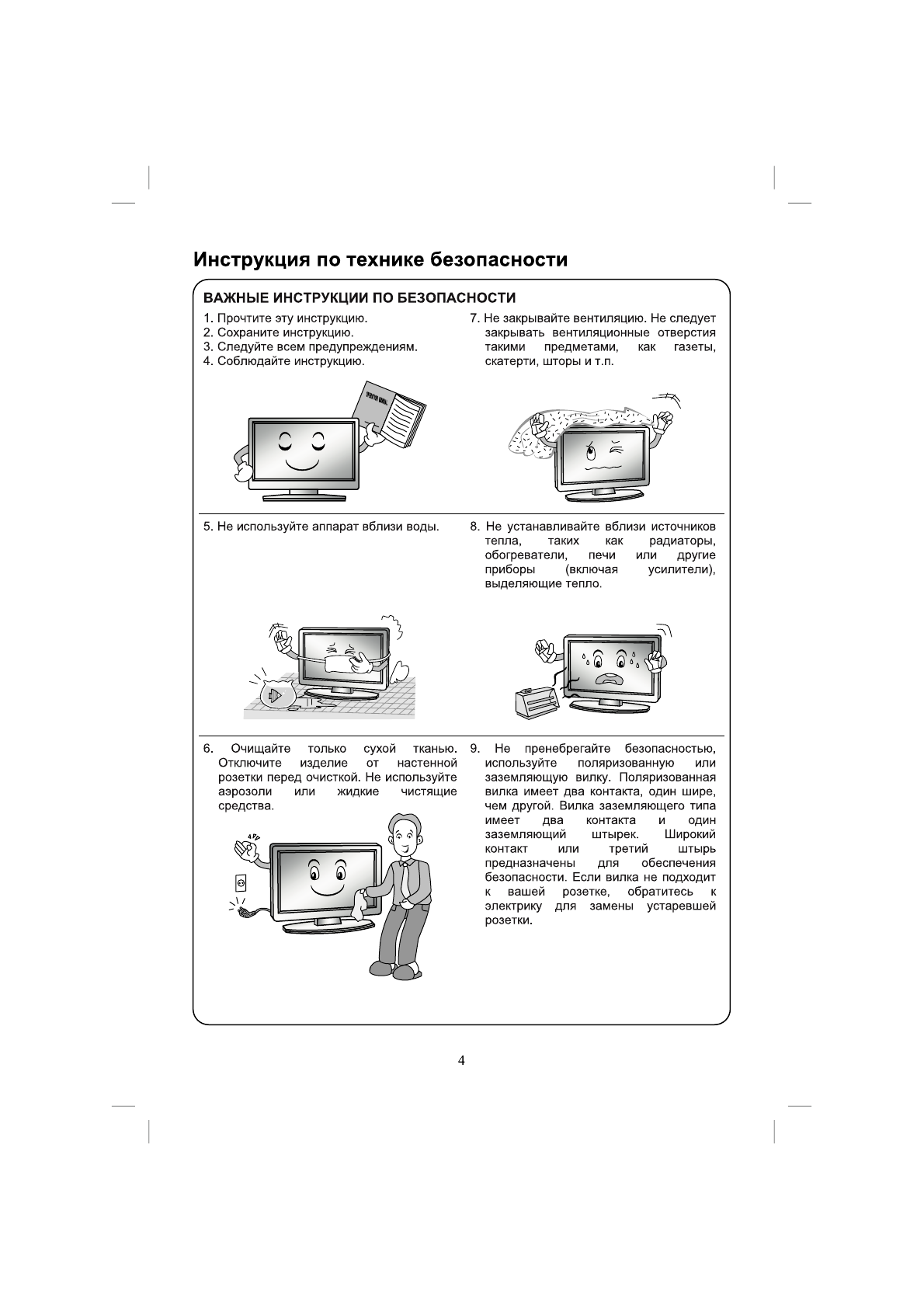 Инструкция по технике безопасности

ВАЖНЫЕ ИНСТРУКЦИИ ПО БЕЗОПАСНОСТИ

1. Прочтите эту инструкцию.
2. Сохраните инструкцию.
3. Следуйте всем предупреждениям.
4. Соблюдайте инструкцию.

OPERATION MANUAL

5. Не используйте аппарат вблизи воды.

6. Очищайте только сухой тканью. Отключите изделие от настенной розетки перед очисткой. Не используйте аэрозоли или жидкие чистящие средства.

7. Не закрывайте вентиляцию. Не следует закрывать вентиляционные отверстия такими предметами, как газеты, скатерти, шторы и т.п.

8. Не устанавливайте вблизи источников тепла, таких как радиаторы, обогреватели, печи или другие приборы (включая усилители), выделяющие тепло.

9. Не пренебрегайте безопасностью, используйте поляризованную или заземляющую вилку. Поляризованная вилка имеет два контакта, один шире, чем другой. Вилка заземляющего типа имеет два контакта и один заземляющий штырек. Широкий контакт или третий штырь предназначены для обеспечения безопасности. Если вилка не подходит к вашей розетке, обратитесь к электрику для замены устаревшей розетки.

4