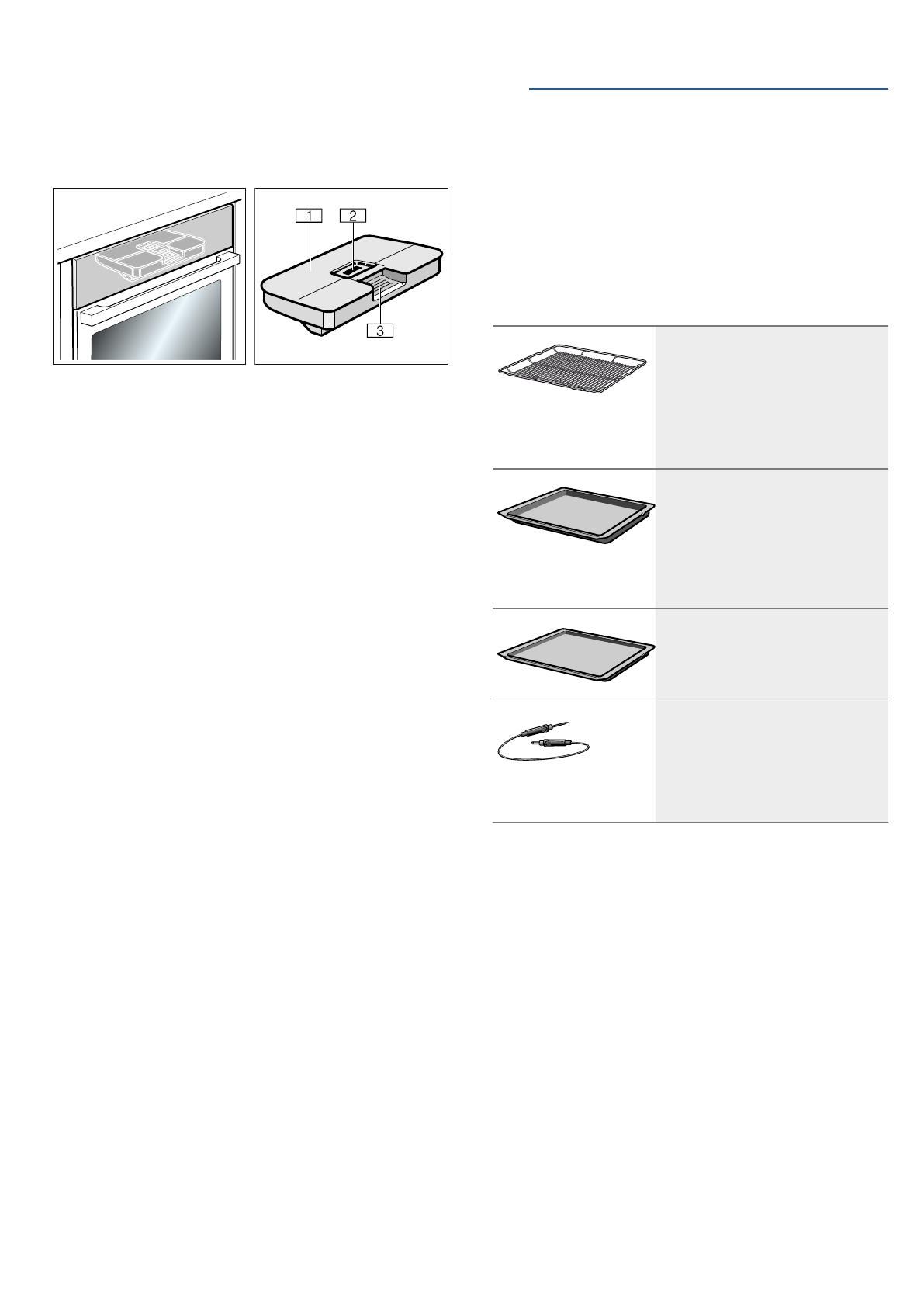 1
2
3