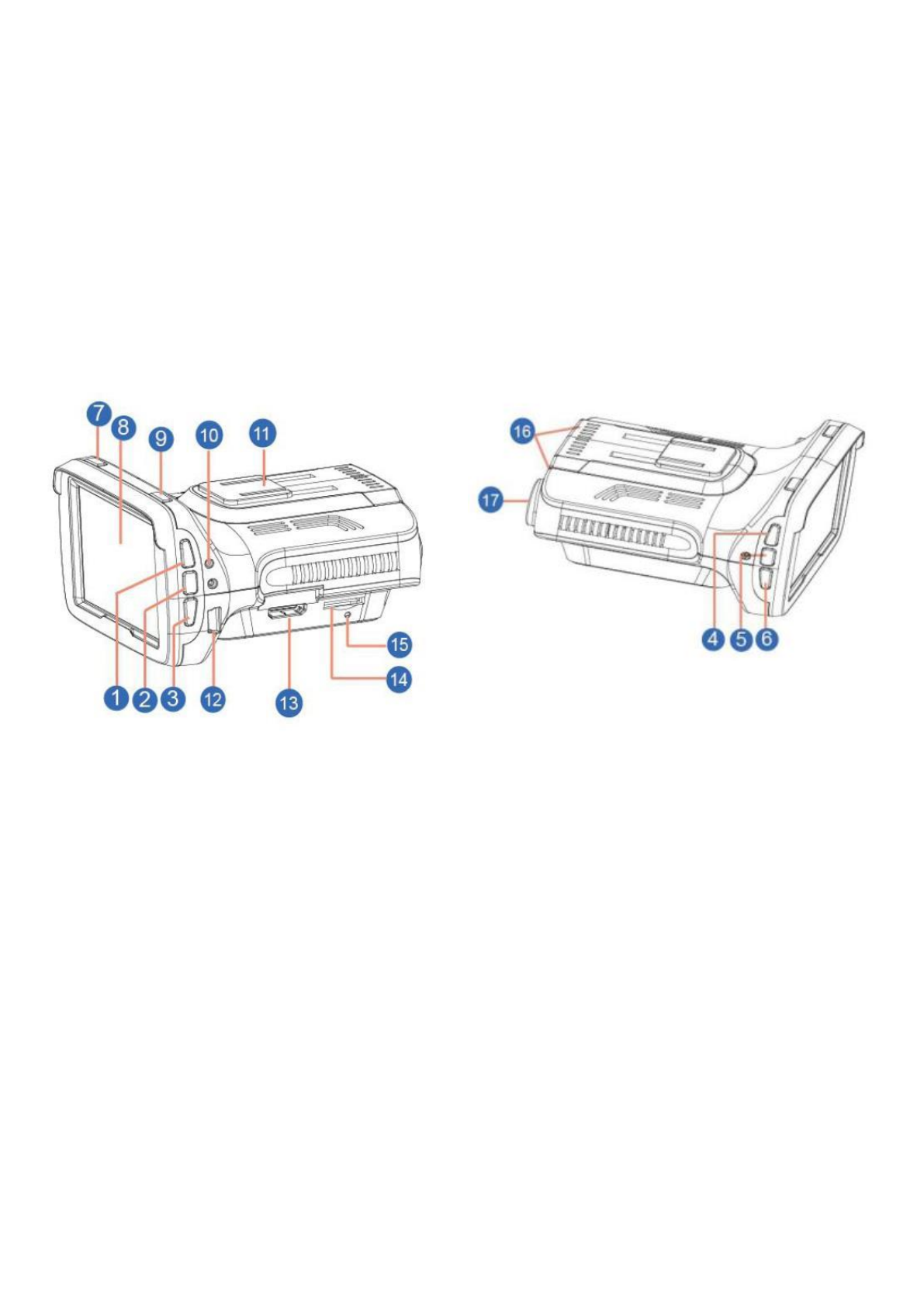 7
8
9
10
11
1
2
3
12
13
14
15
16
17
4
5
6