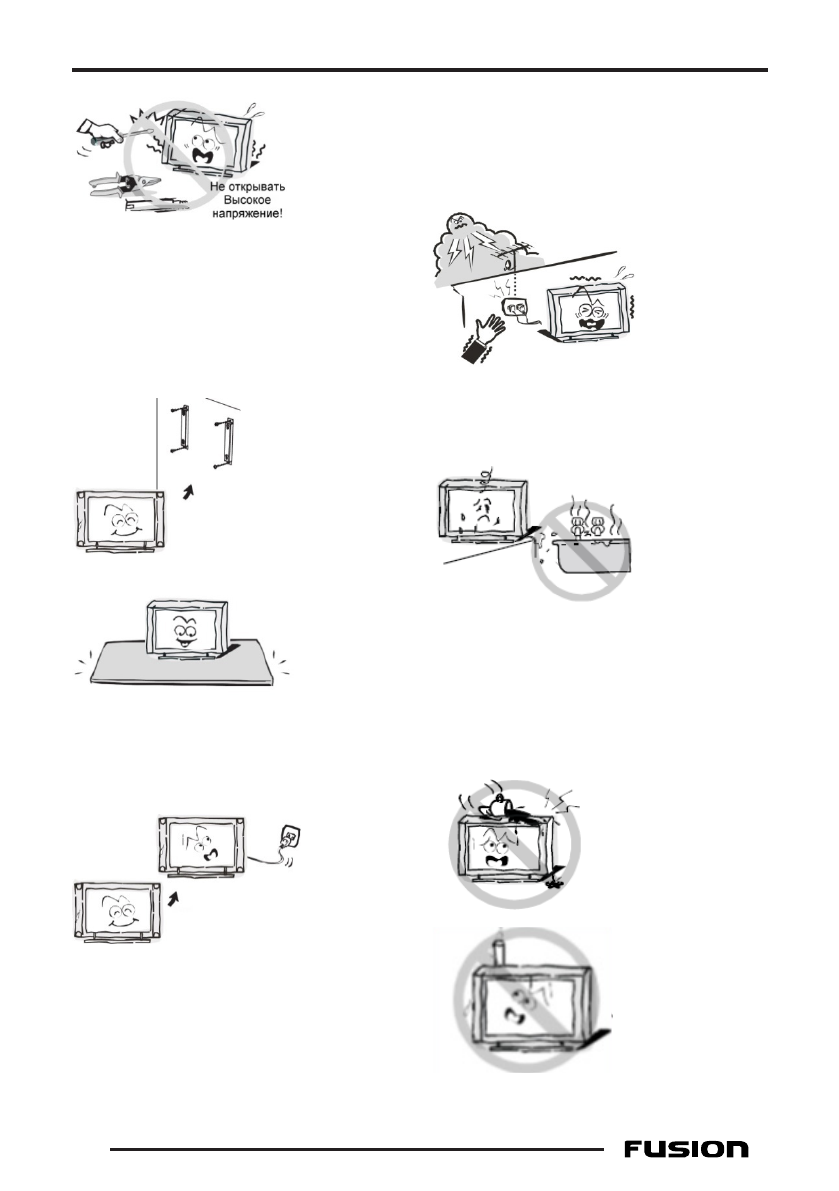 Не открывать
Высокое
напряжение!

FUSION