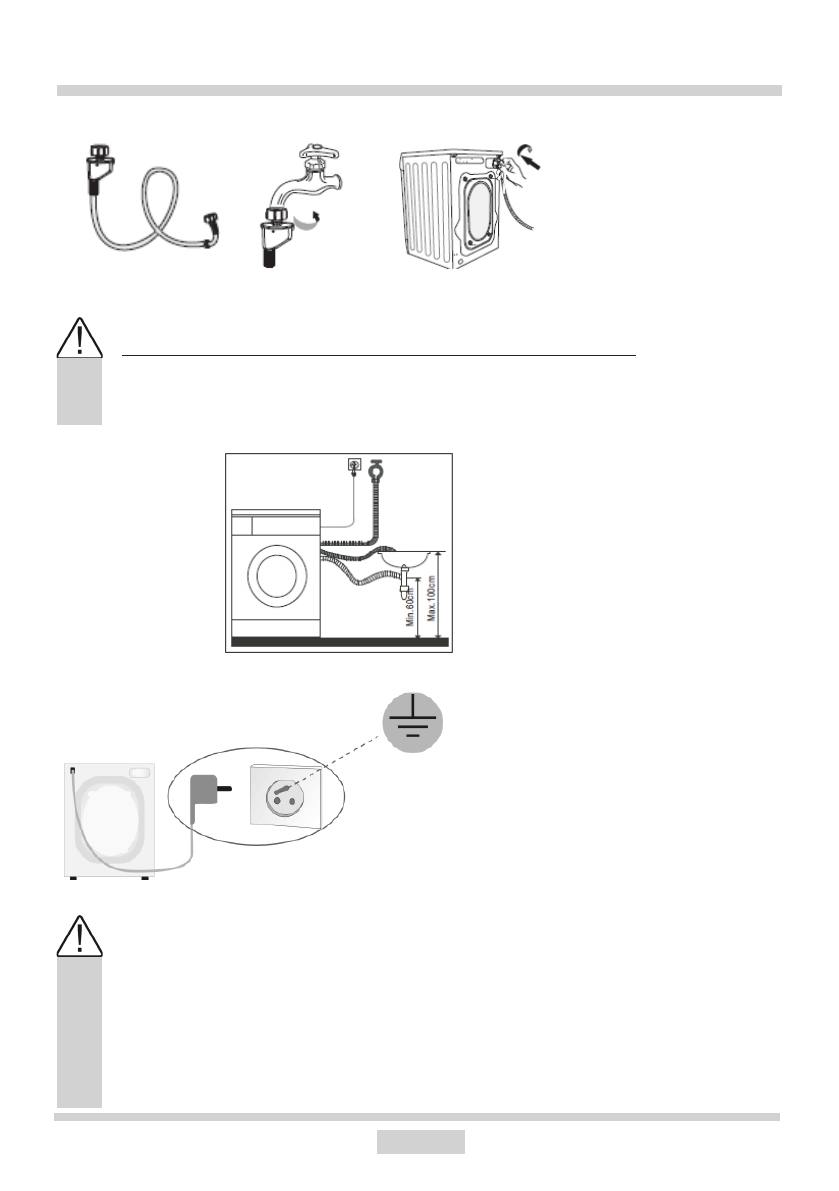 Min.60cm

Max.100cm