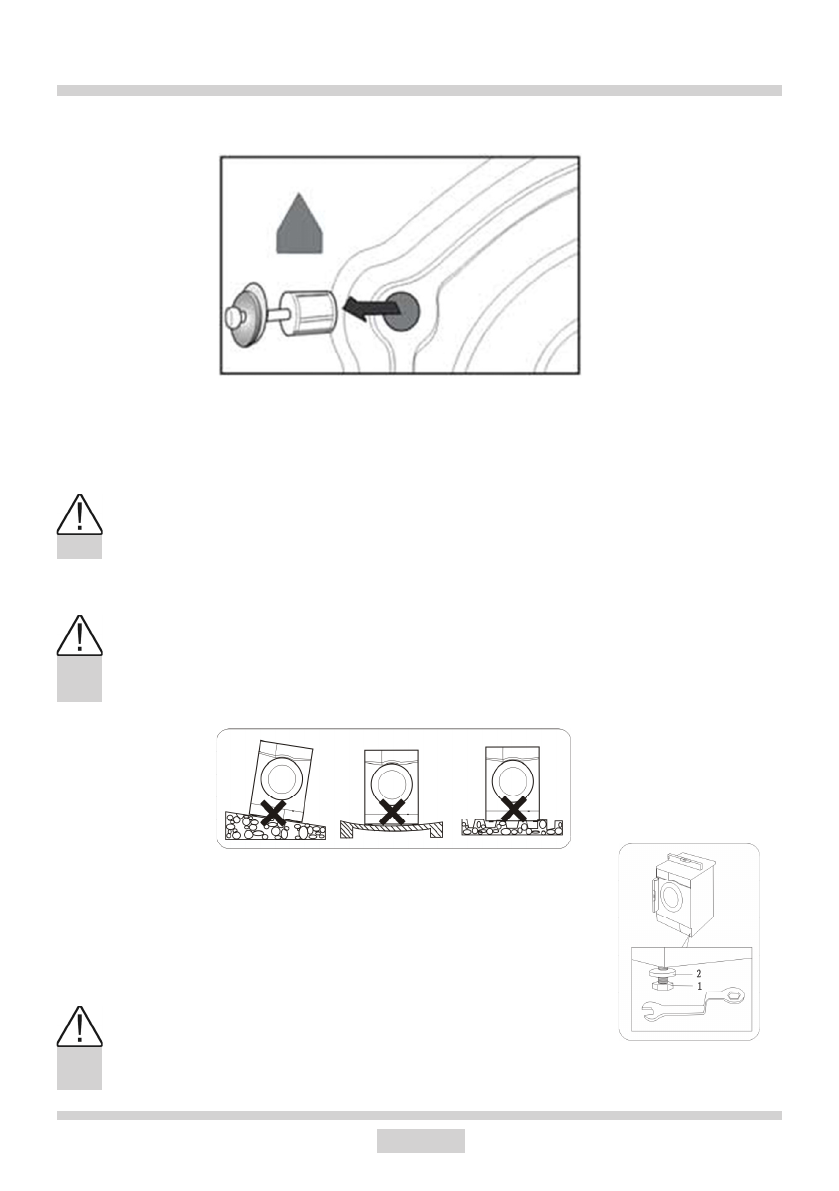 2
1