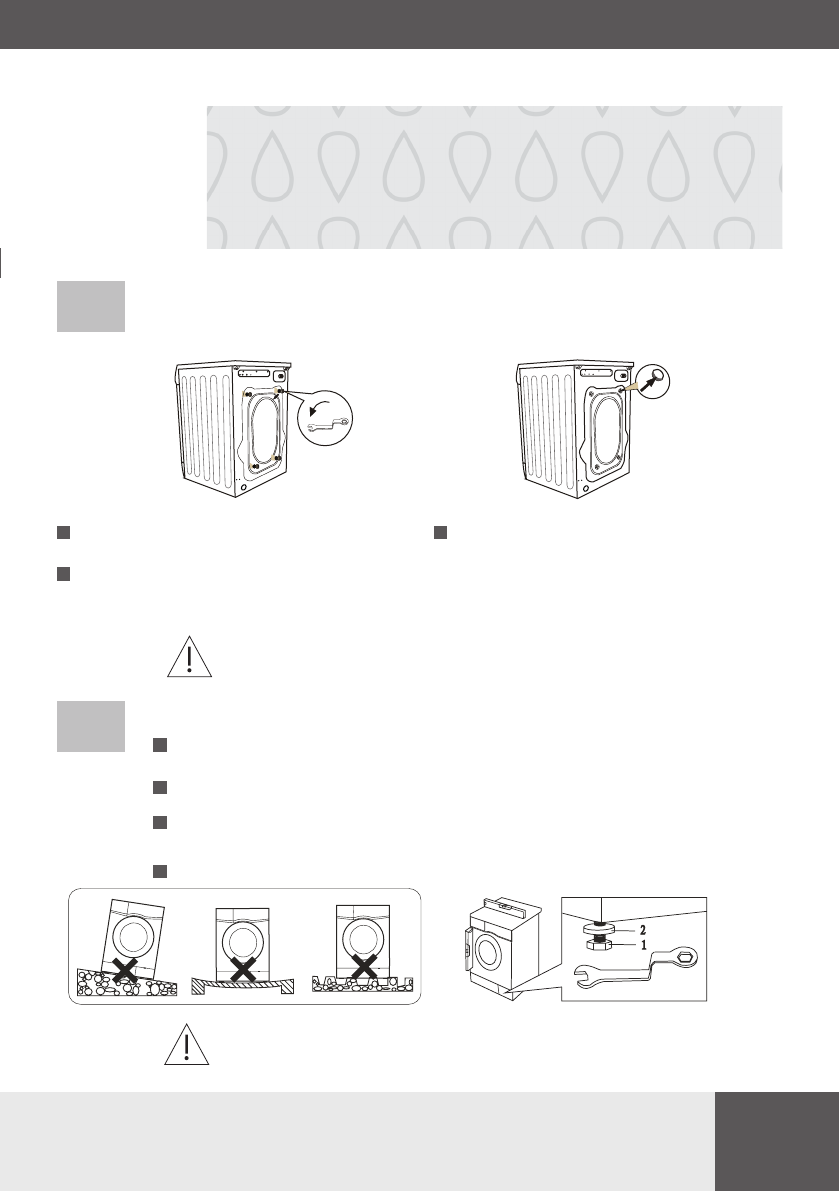 2
1