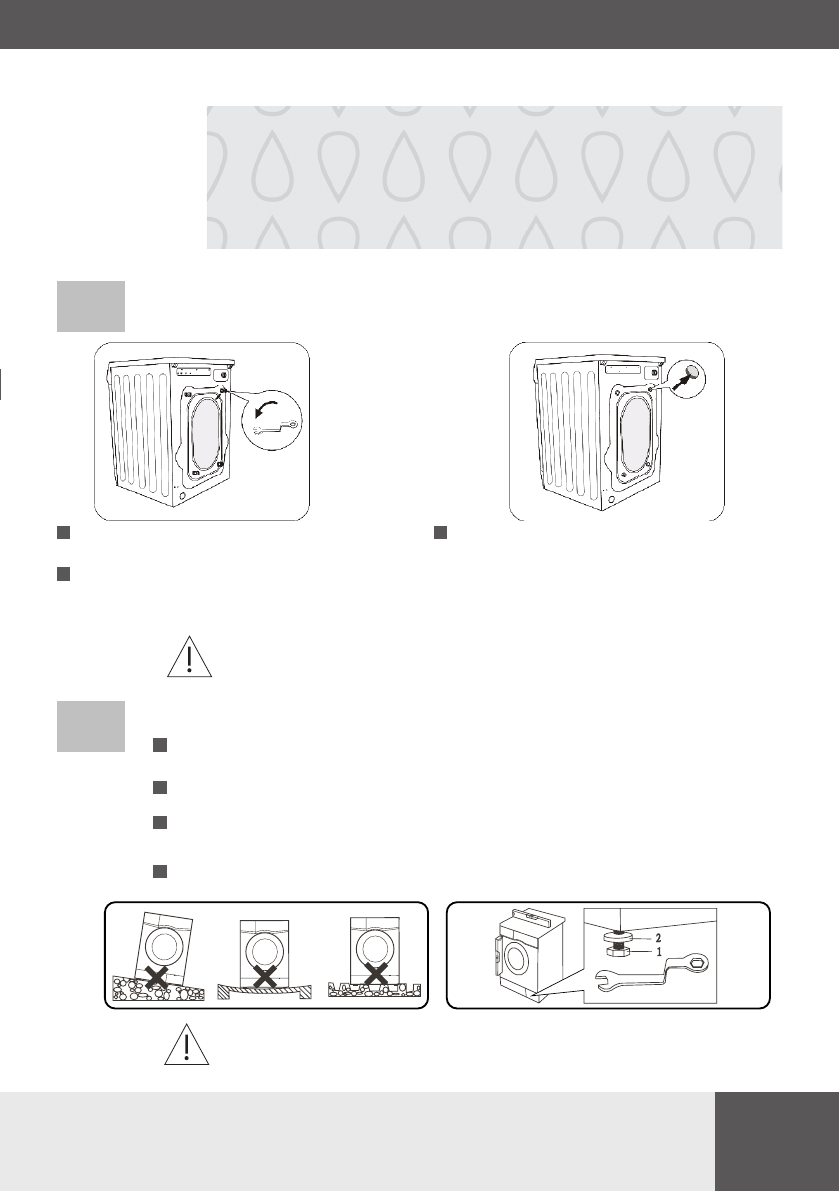 2
1