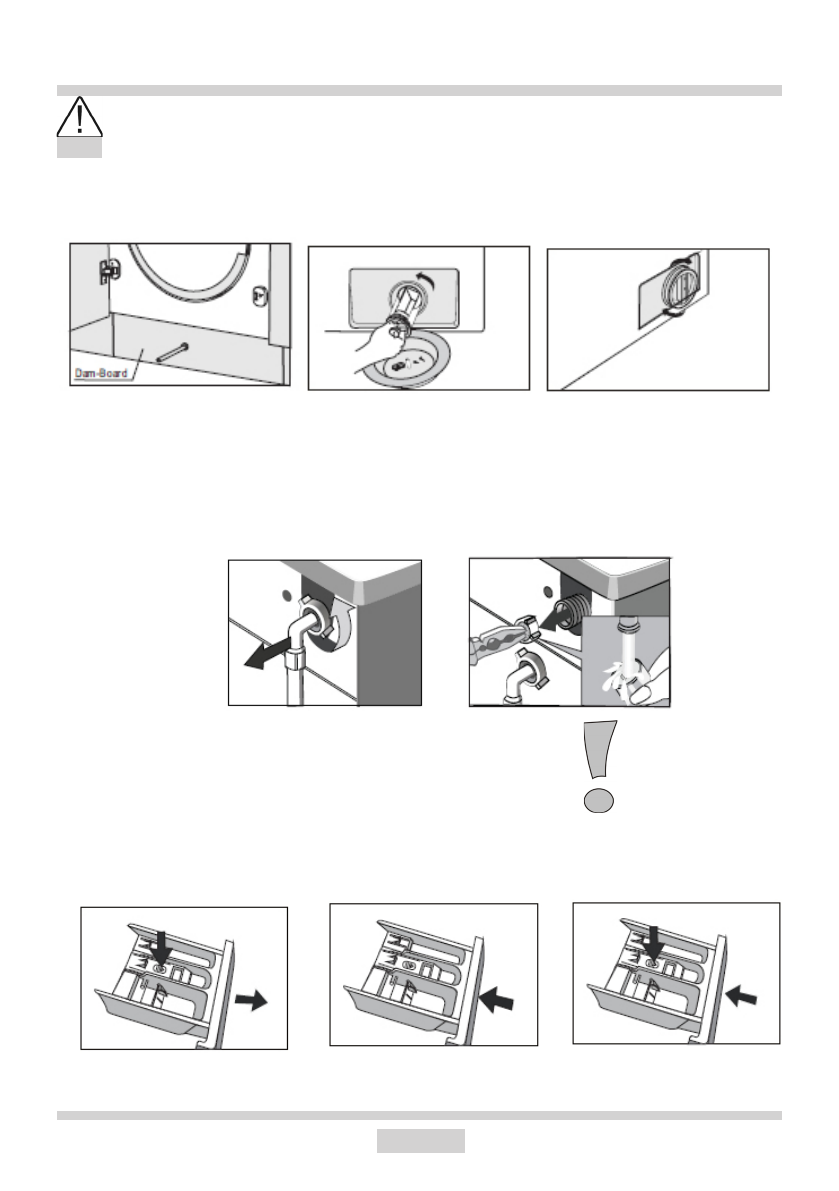 Dam-Board