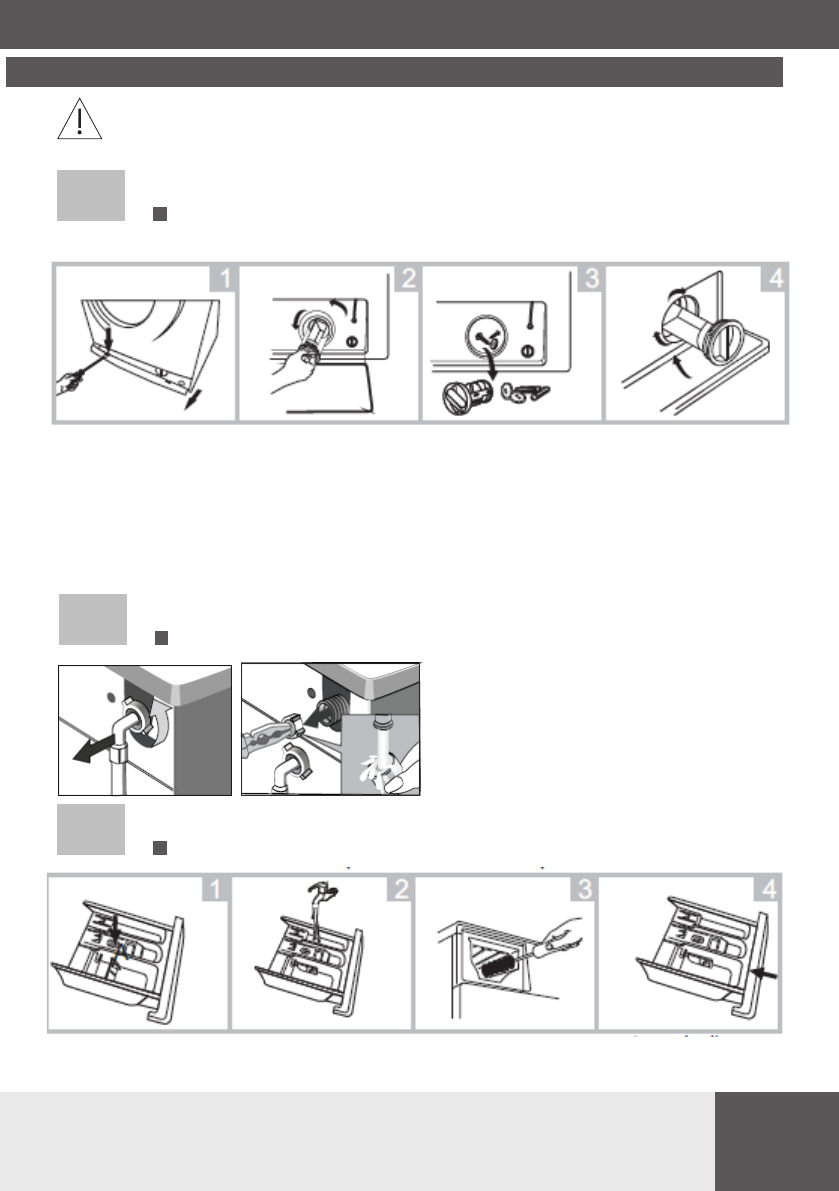 1
2
3
4
1
2
3
4