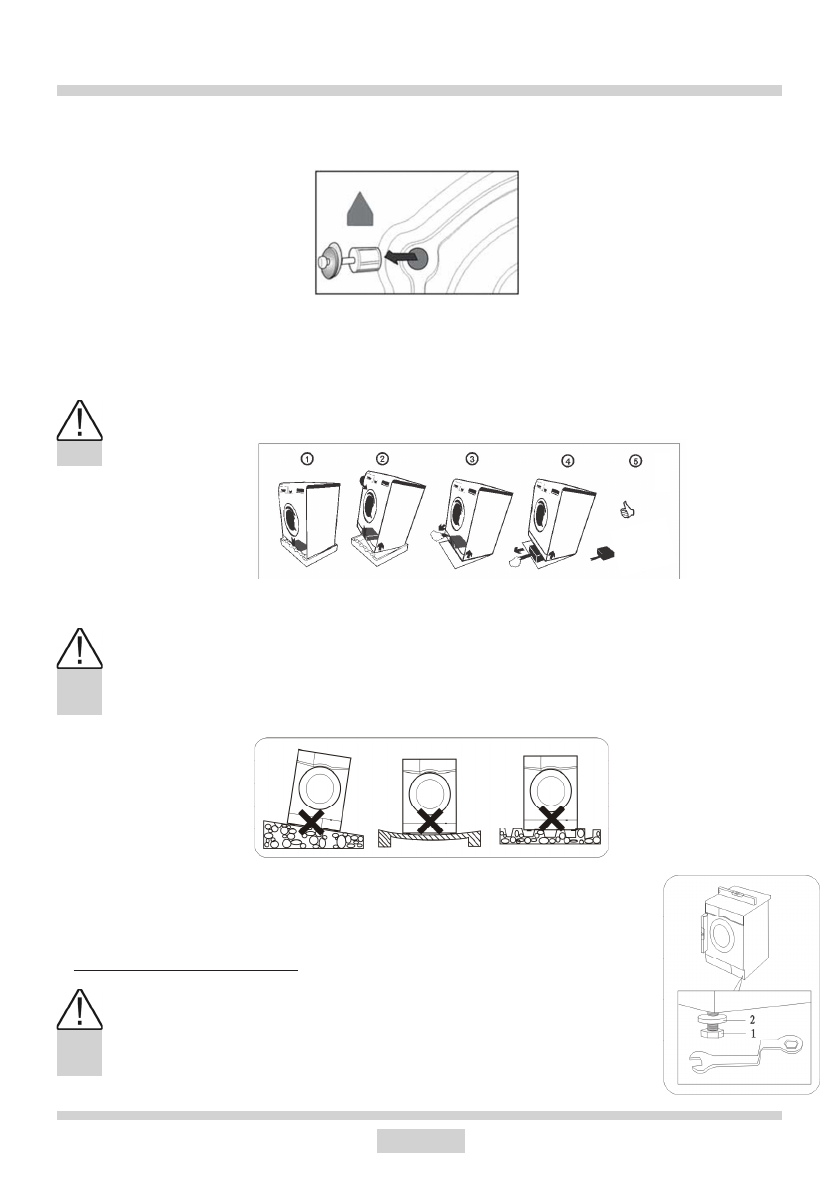 ①
②
③
④
⑤

2
1