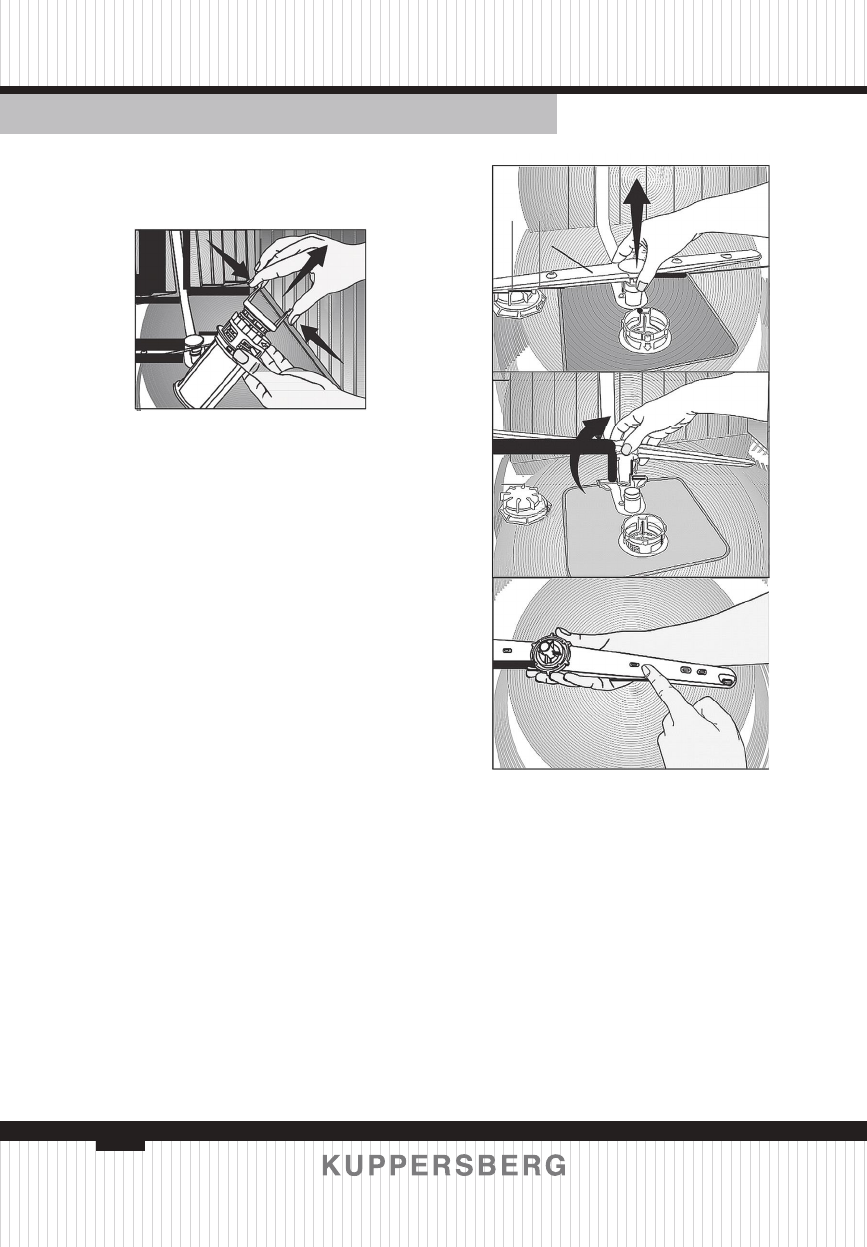 KUPPERSBERG