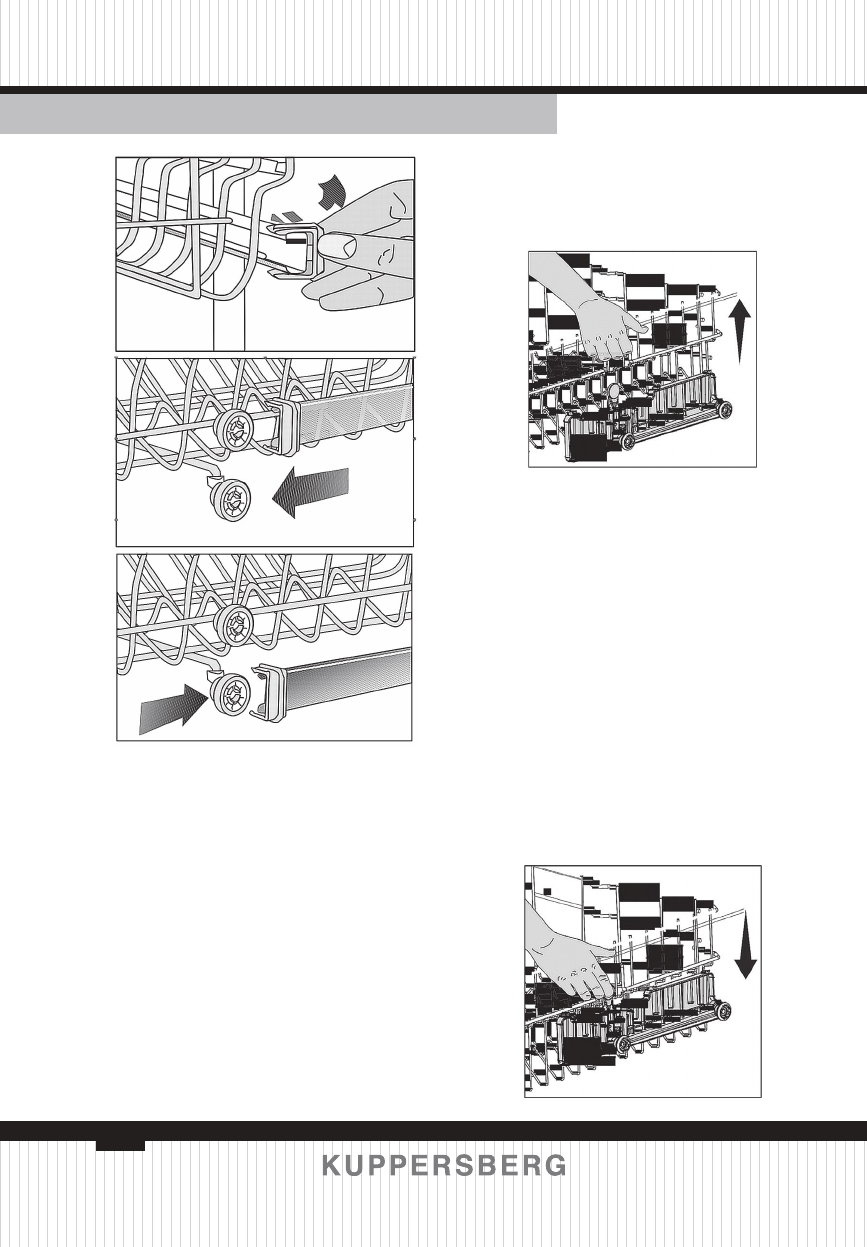 KUPPERSBERG