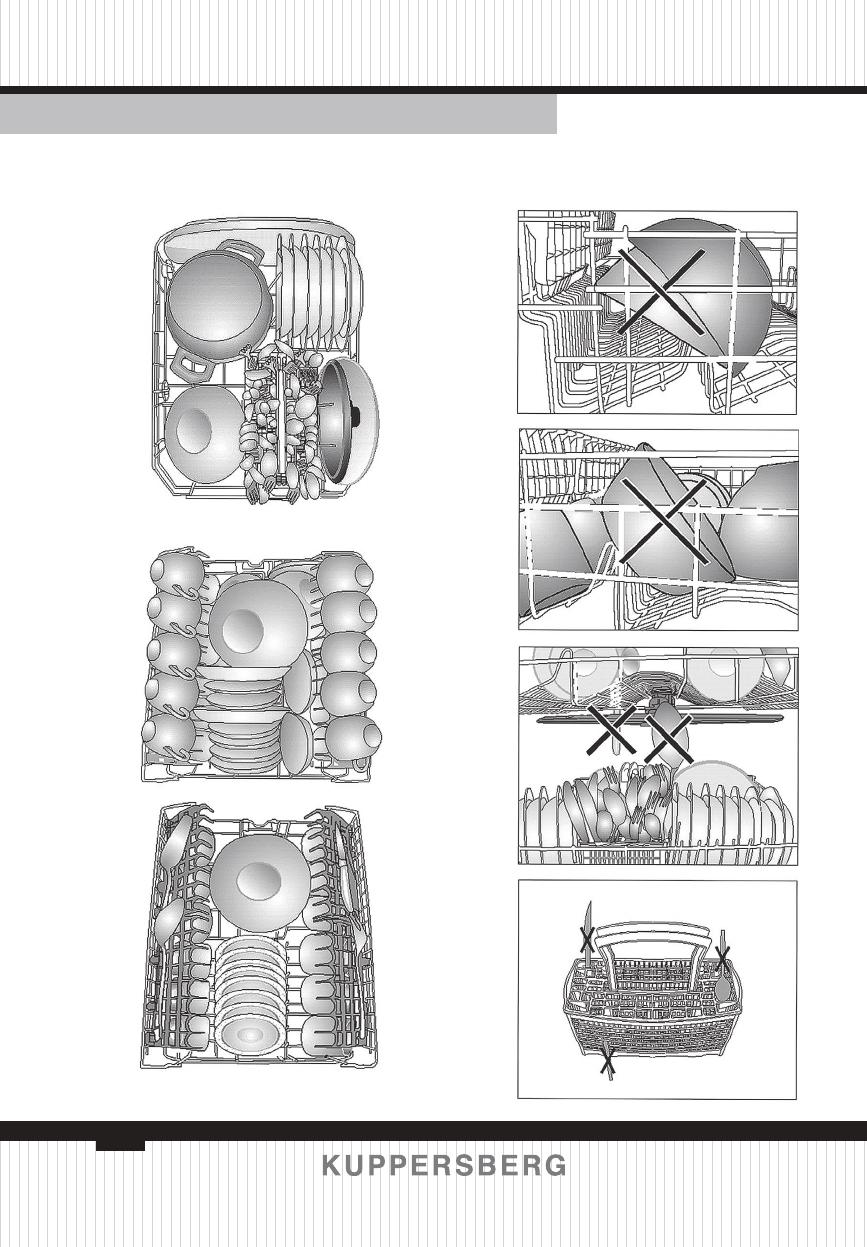 KUPPERSBERG