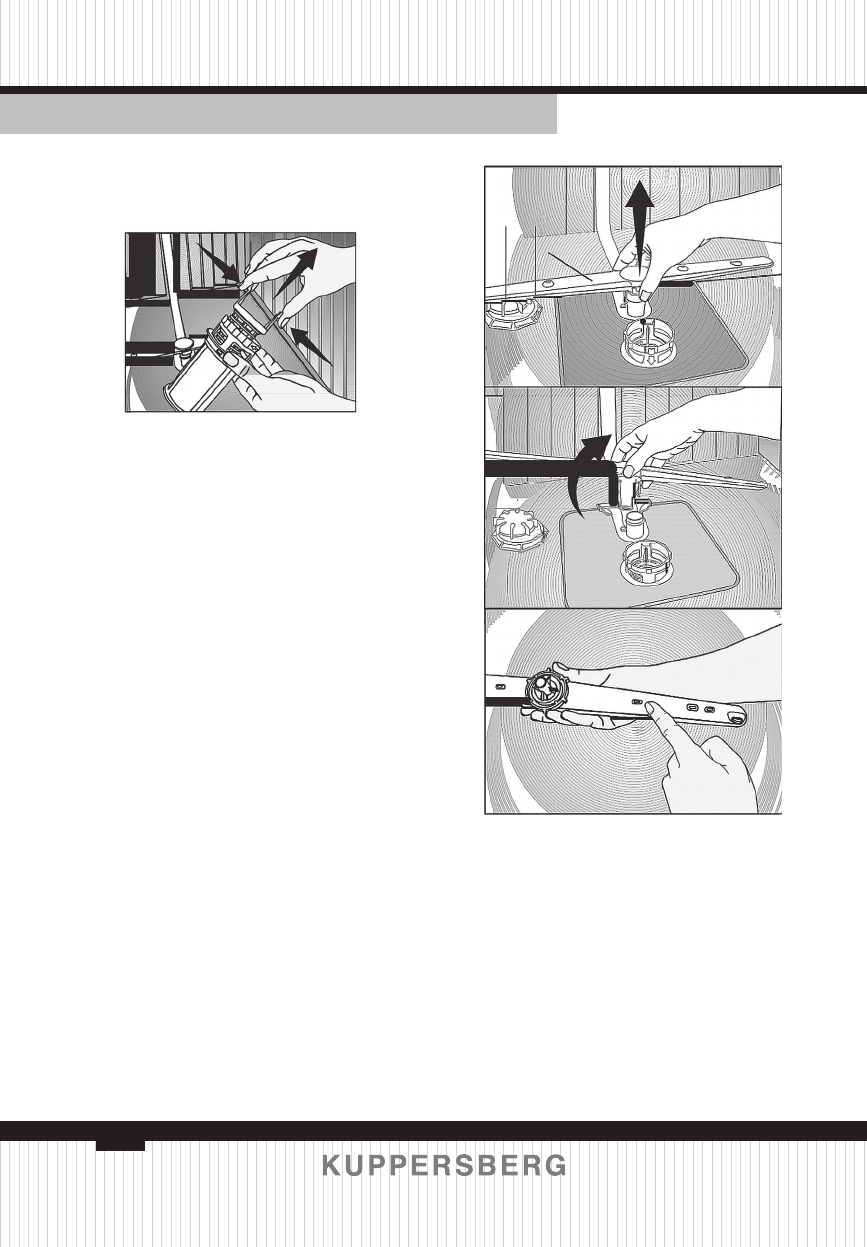 KUPPERSBERG