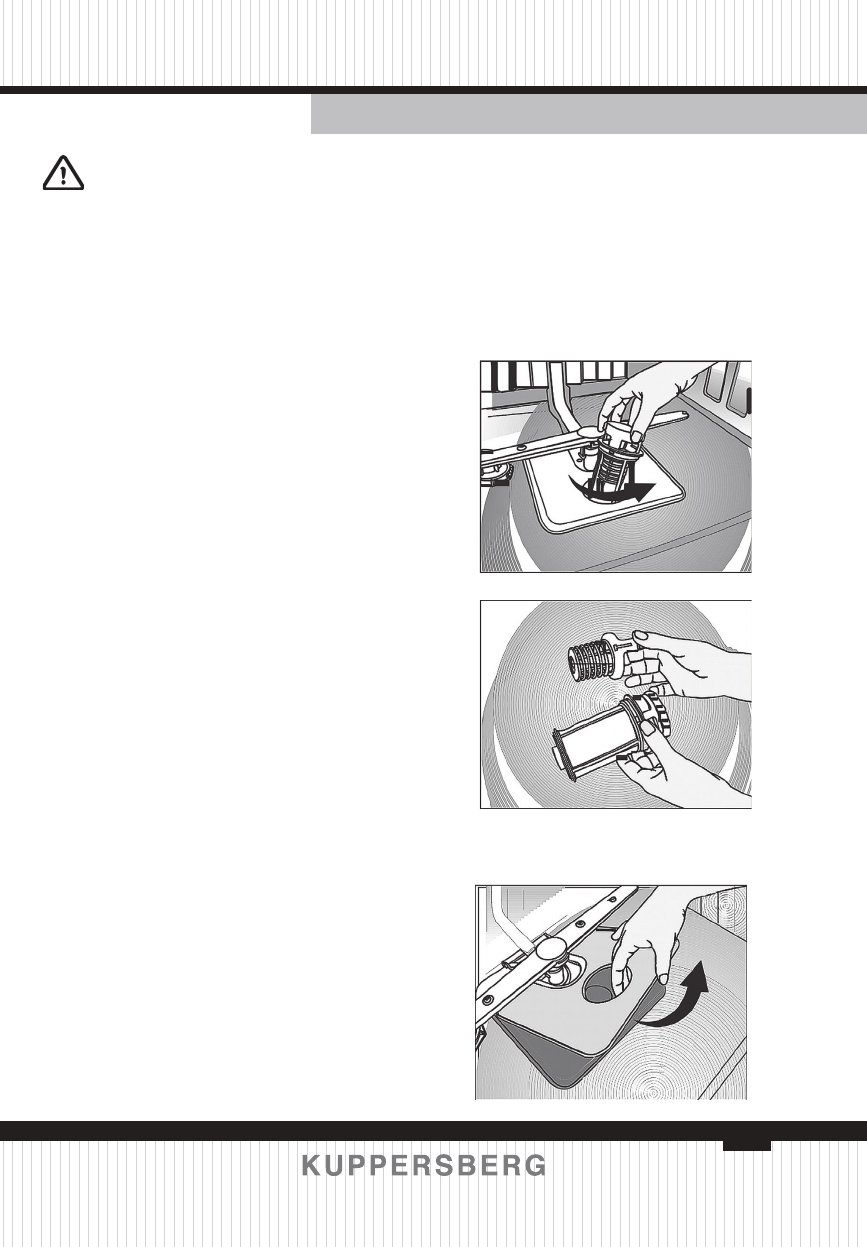 KUPPERSBERG