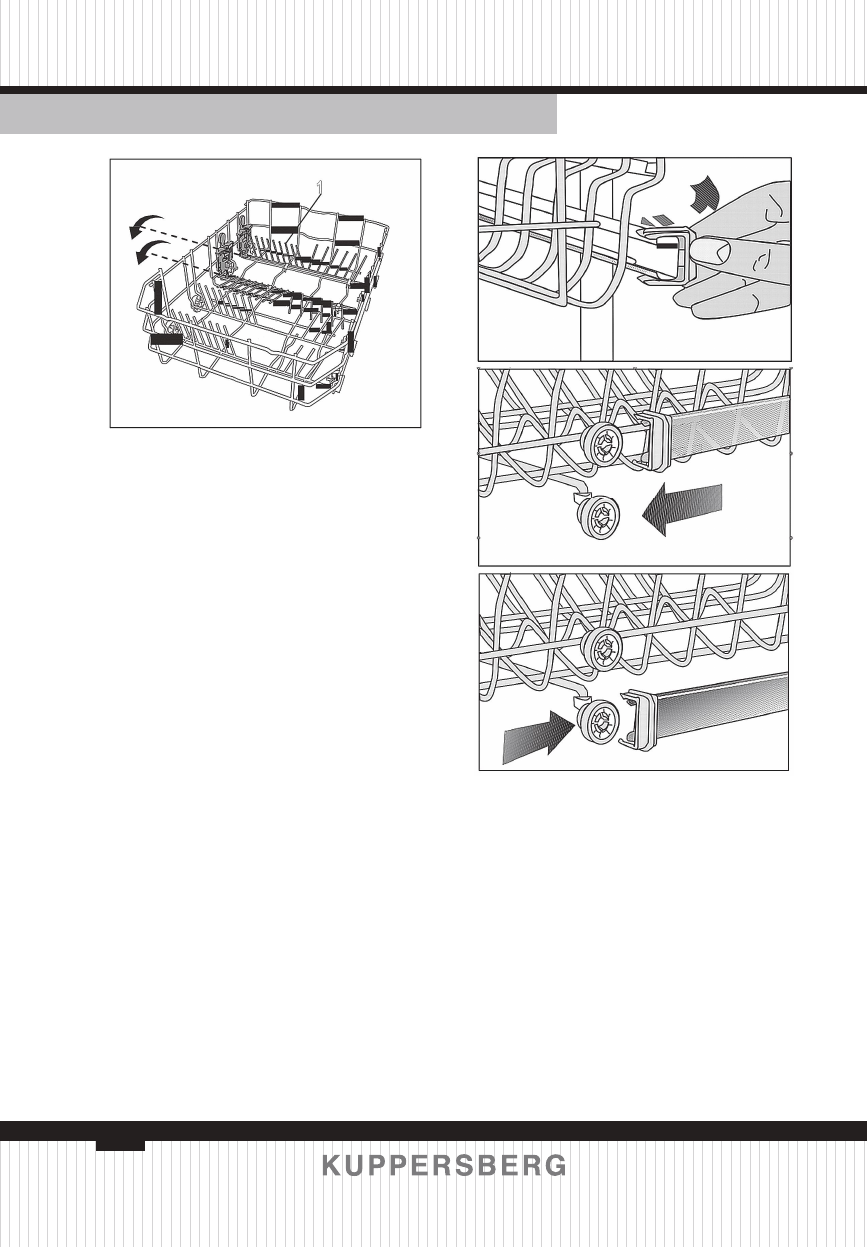 1

KUPPERSBERG