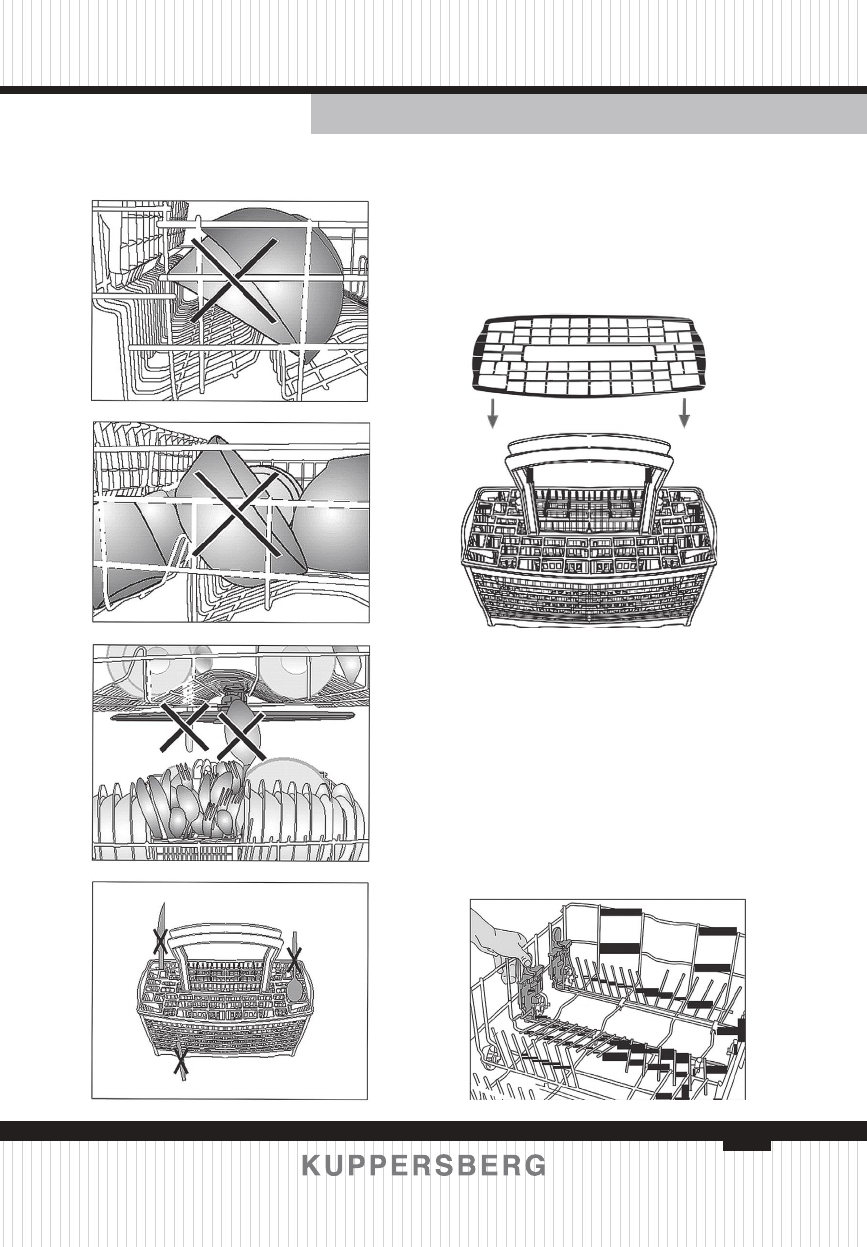 KUPPERSBERG