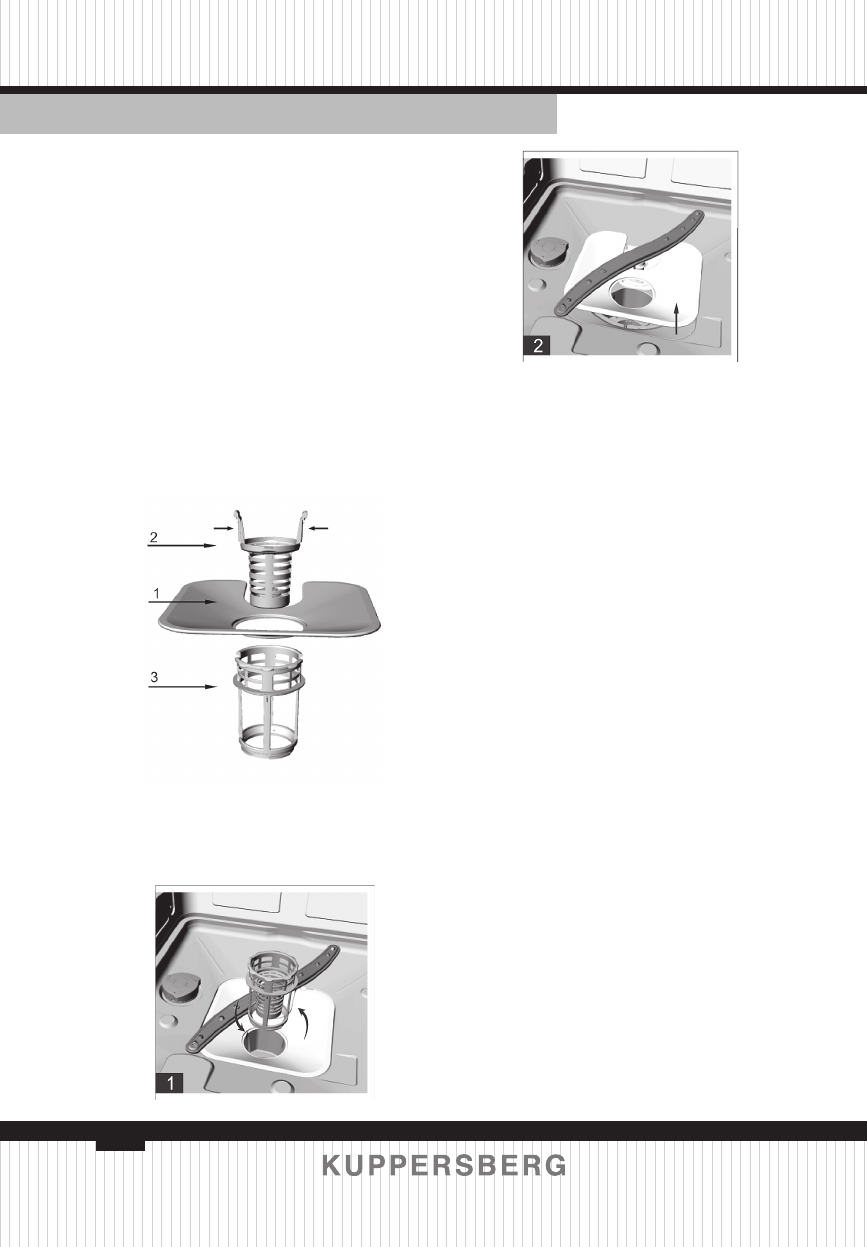 2

2

1

3

1

KUPPERSBERG