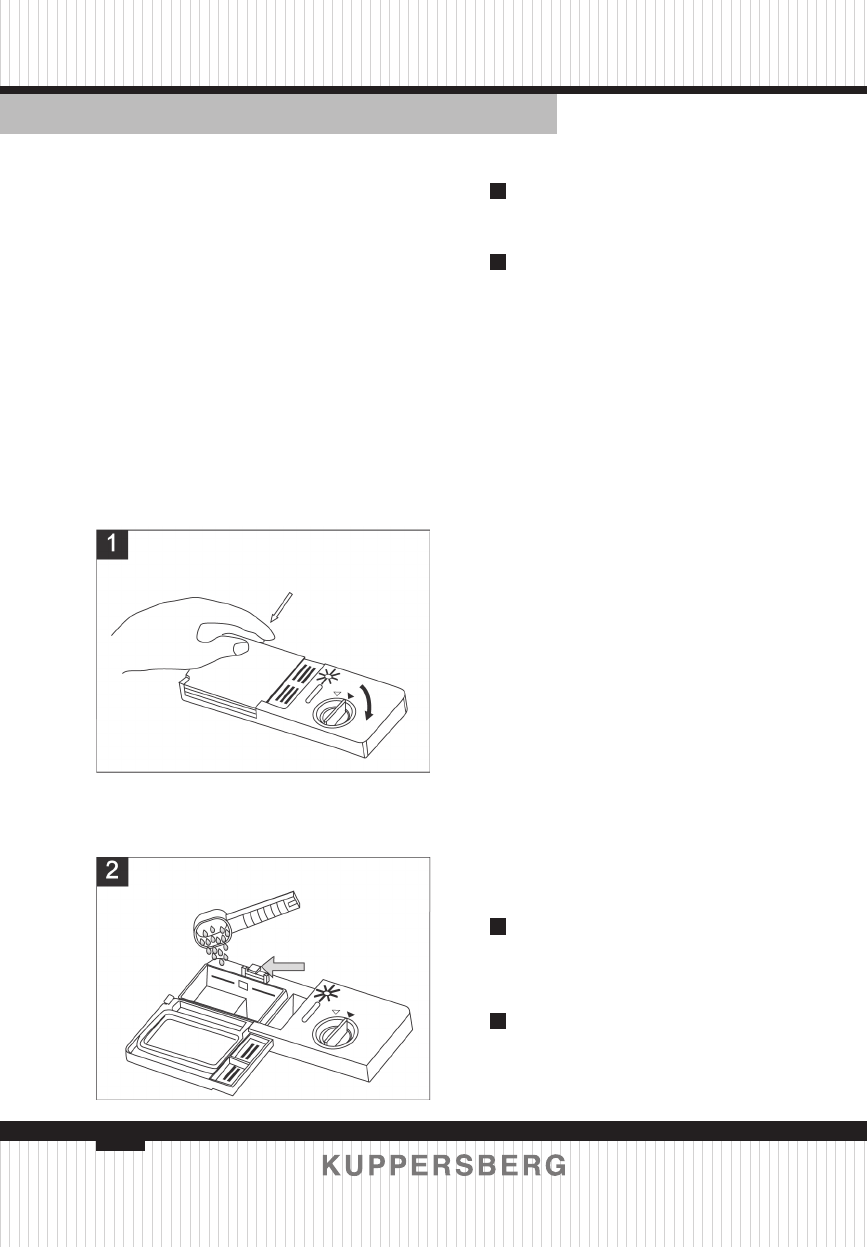 1

2

KUPPERSBERG