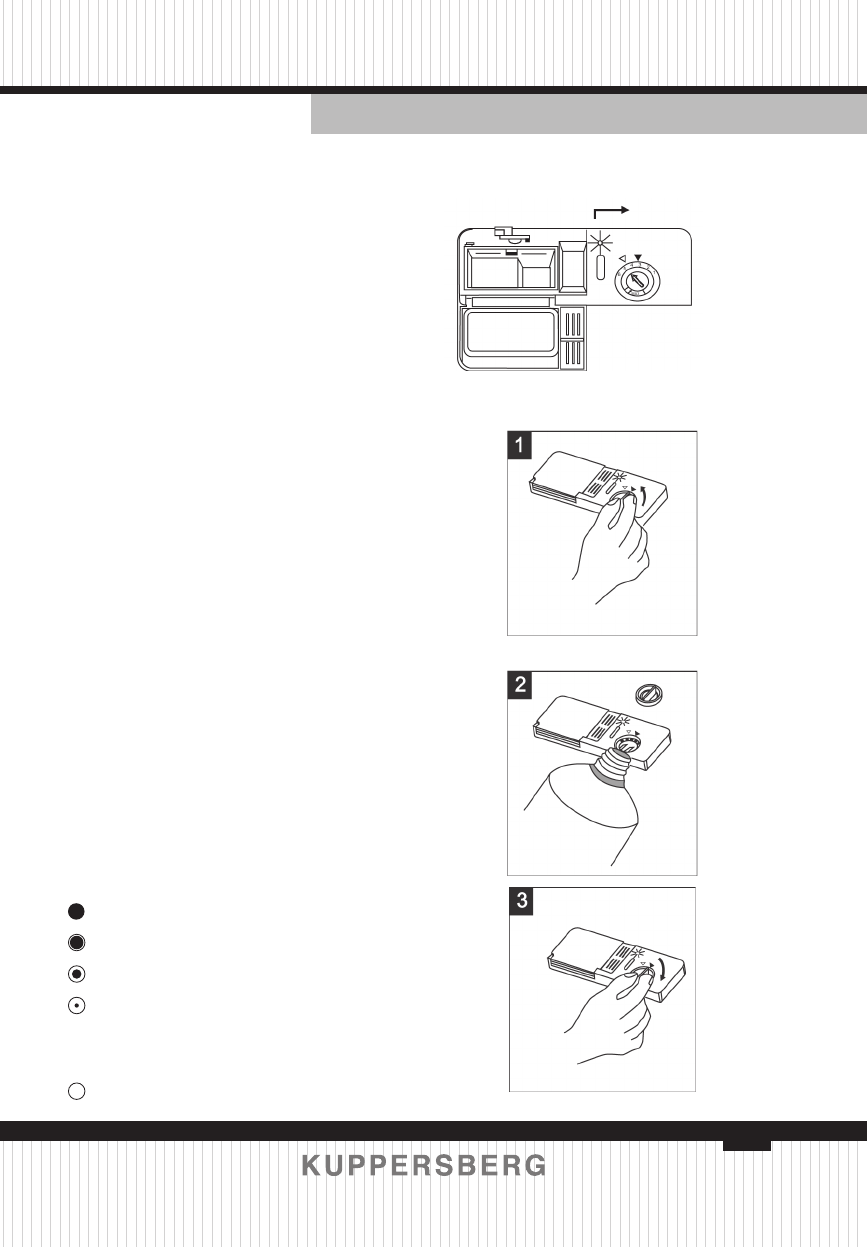 1

2

3

KUPPERSBERG