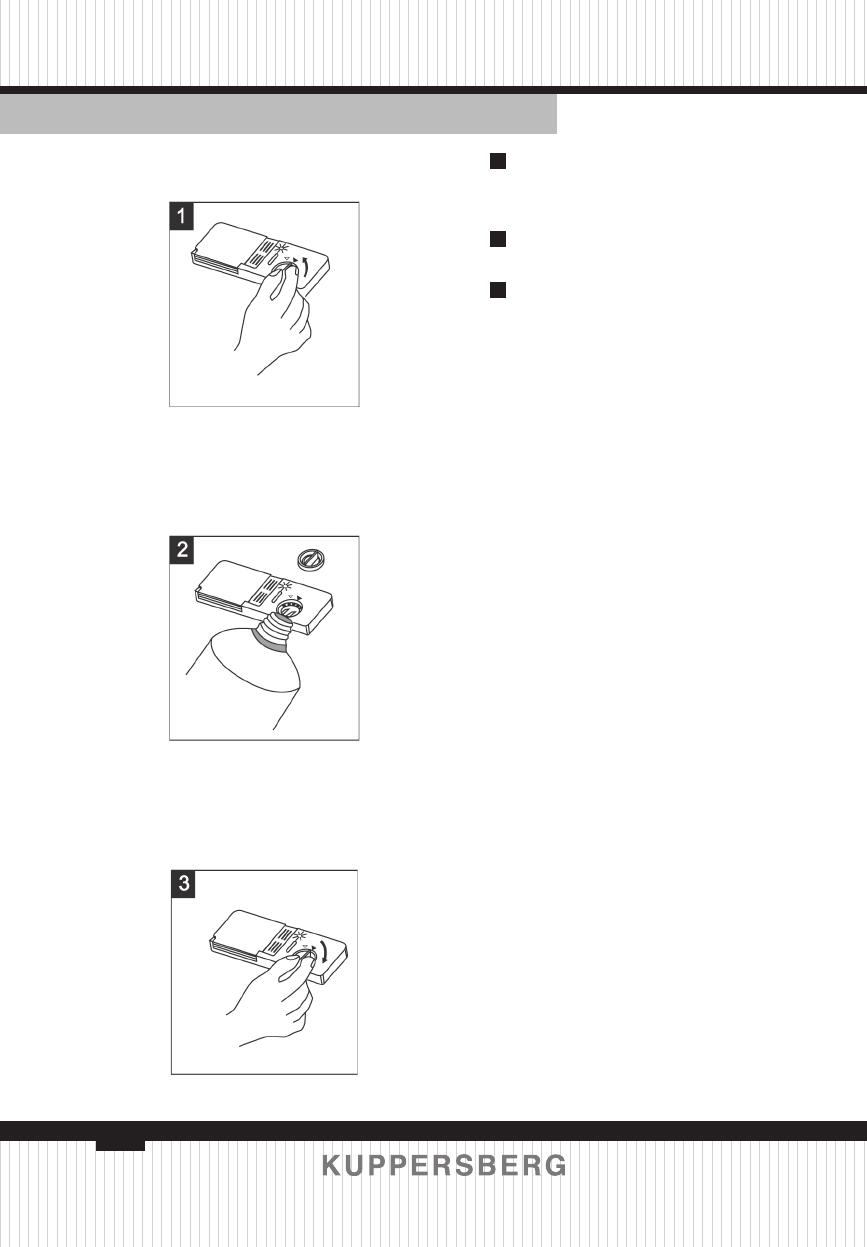 1

2

3

KUPPERSBERG