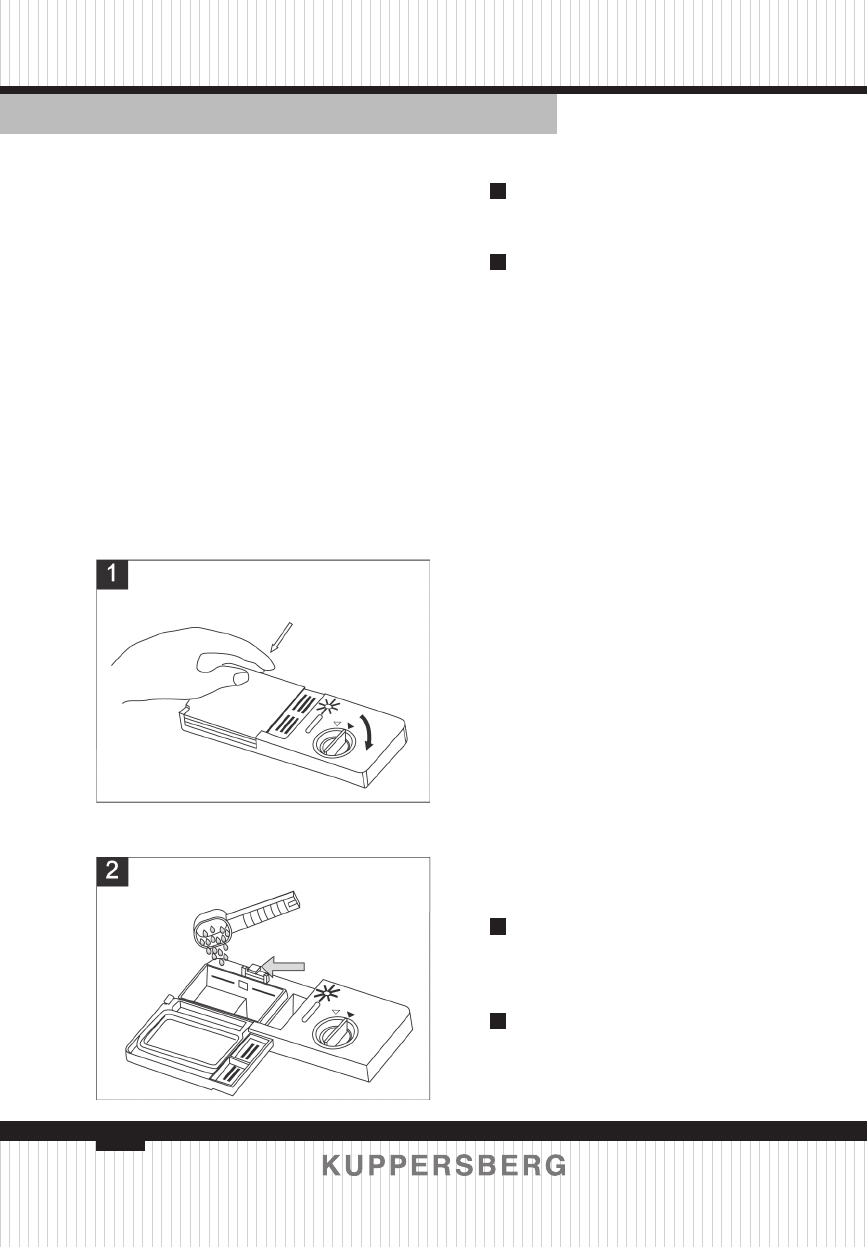 1

2

KUPPERSBERG